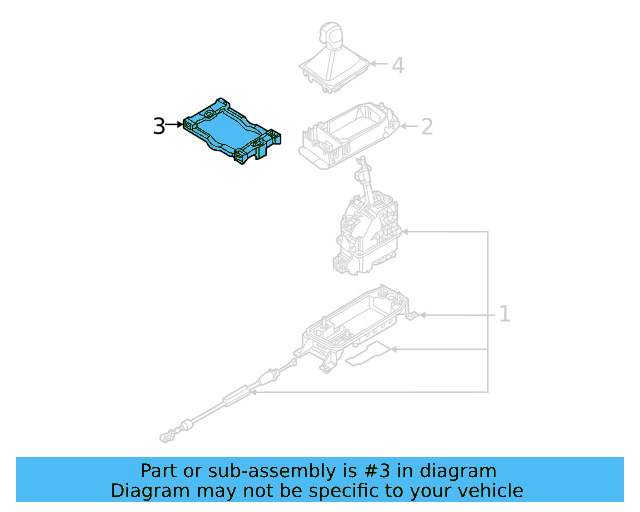 4
3
2
1

Part or sub-assembly is #3 in diagram
Diagram may not be specific to your vehicle