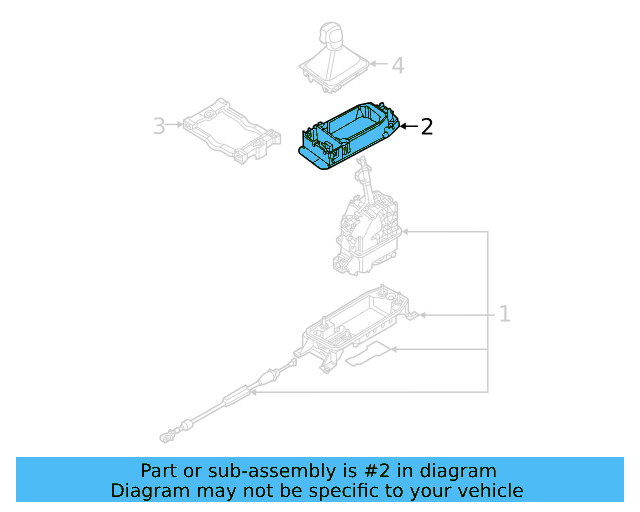 4
3
2
1

Part or sub-assembly is #2 in diagram
Diagram may not be specific to your vehicle