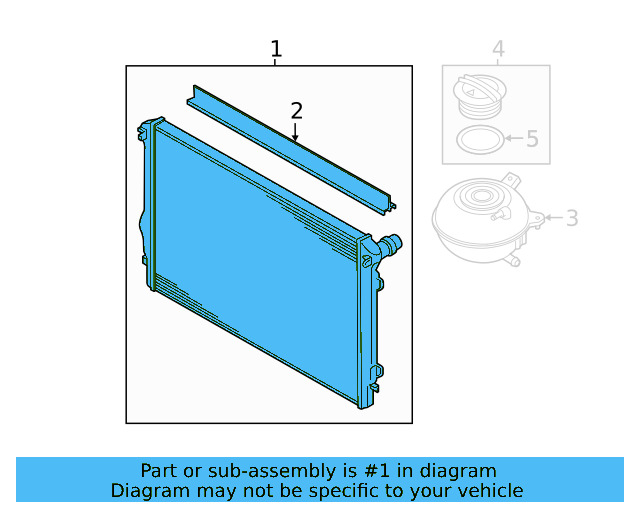 1
2
4
5
3

Part or sub-assembly is #1 in diagram
Diagram may not be specific to your vehicle