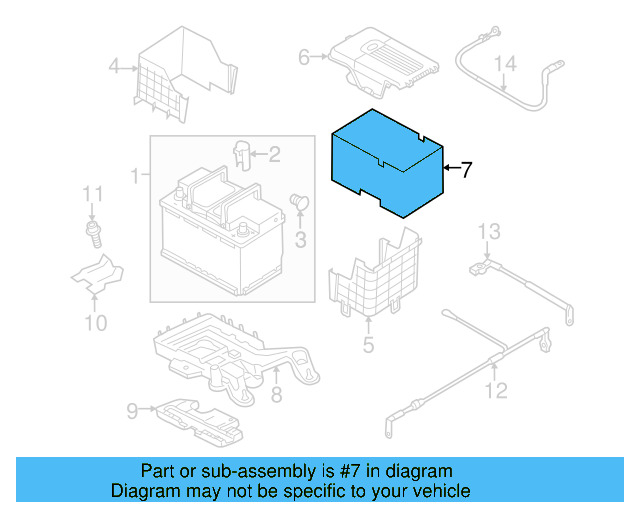 4
6
14
1
2
7
11
3
13
10
5
8
12
9

Part or sub-assembly is #7 in diagram
Diagram may not be specific to your vehicle