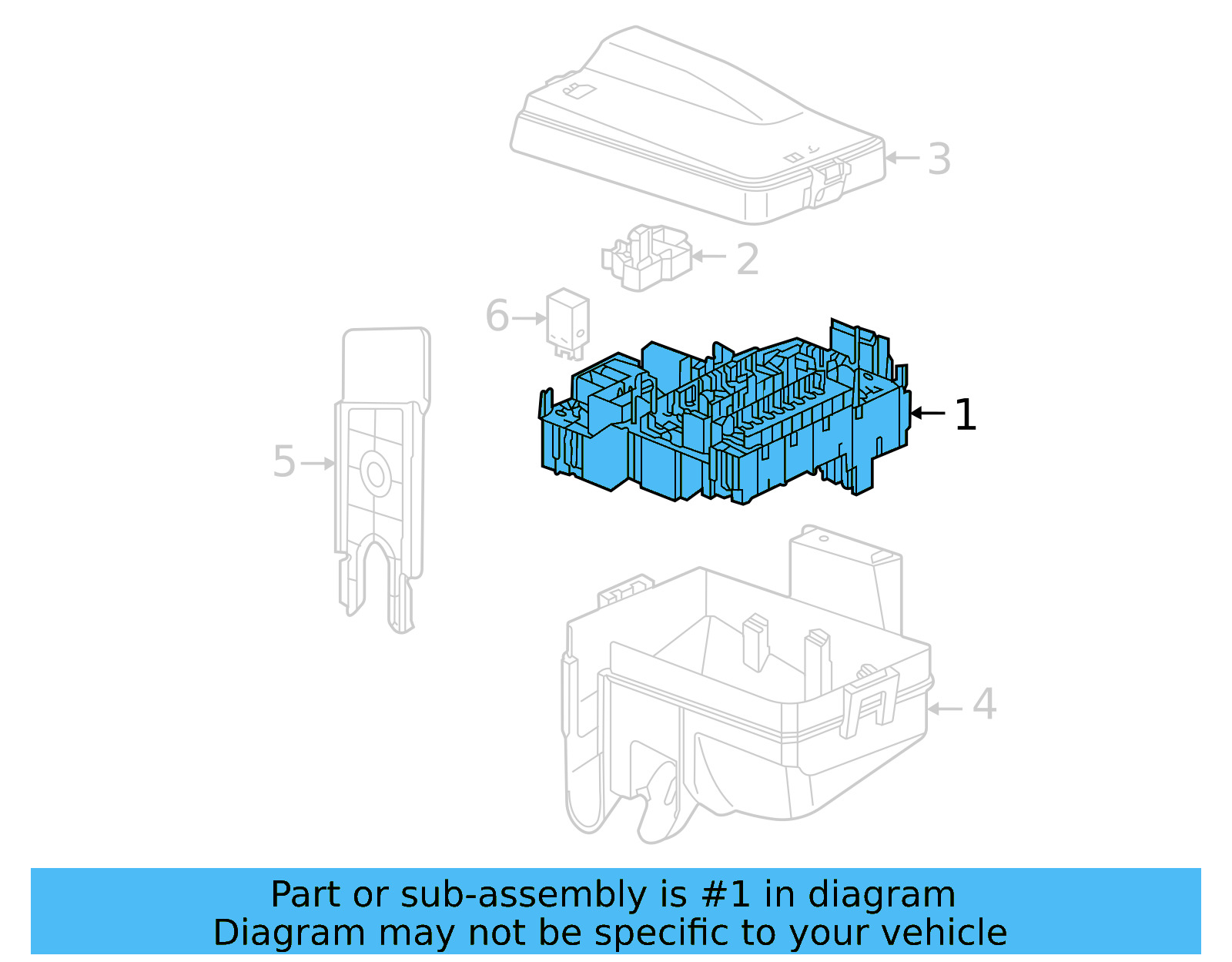 3
2
6
1
5
4

Part or sub-assembly is #1 in diagram
Diagram may not be specific to your vehicle