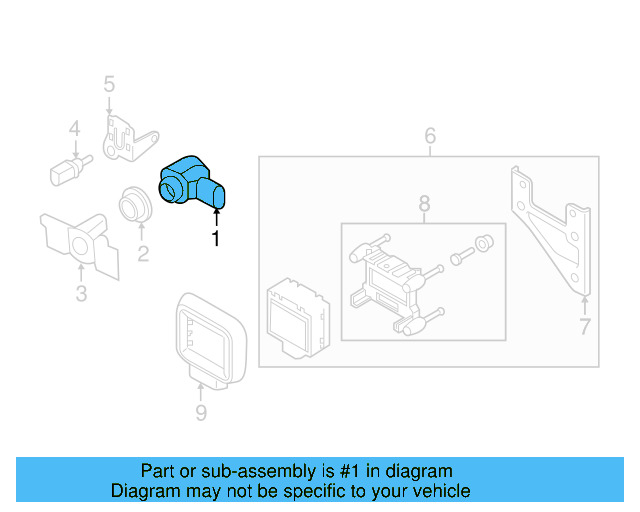 5
4
6
8
1
2
3
7
9

Part or sub-assembly is #1 in diagram
Diagram may not be specific to your vehicle