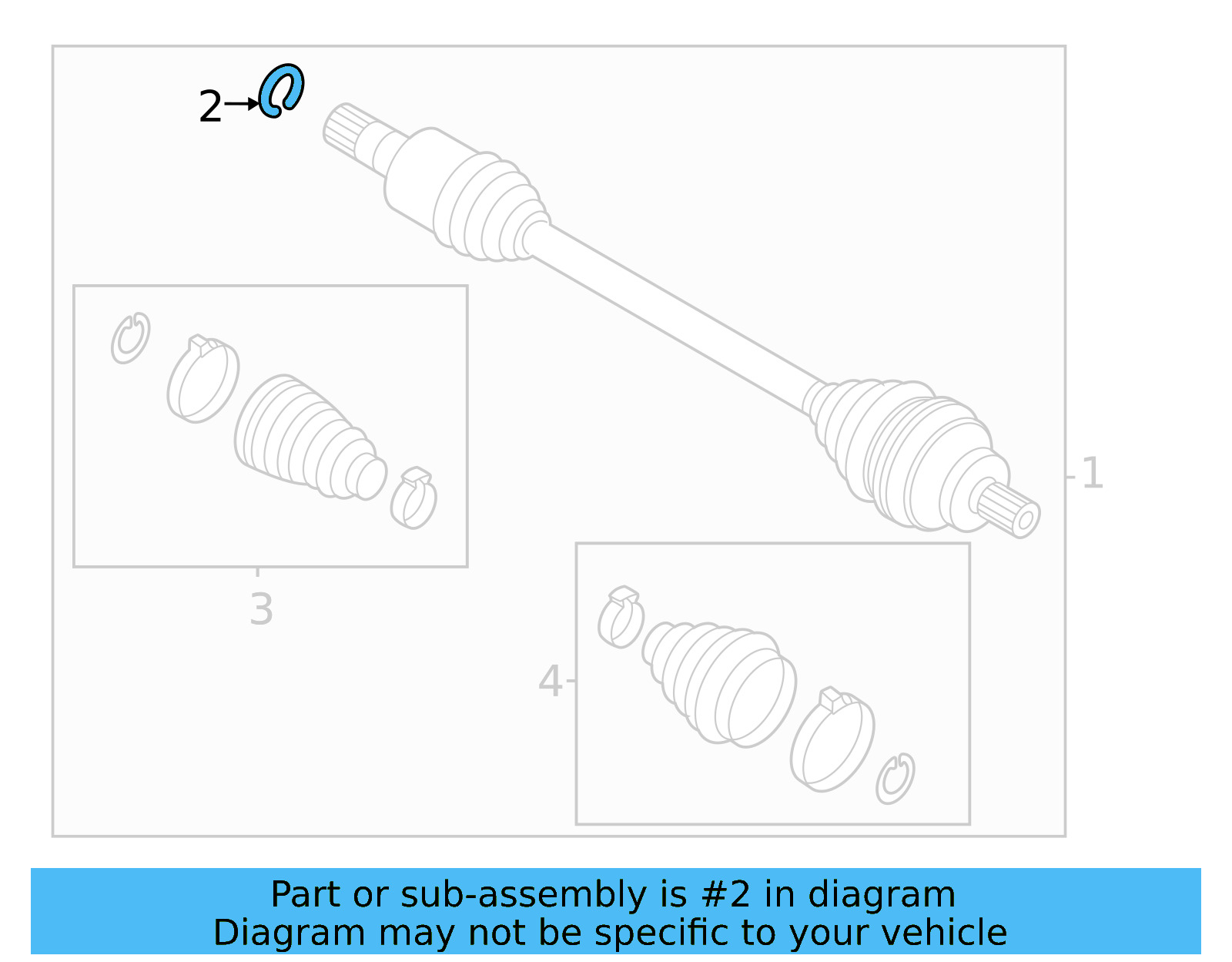 2
1
3
4

Part or sub-assembly is #2 in diagram
Diagram may not be specific to your vehicle