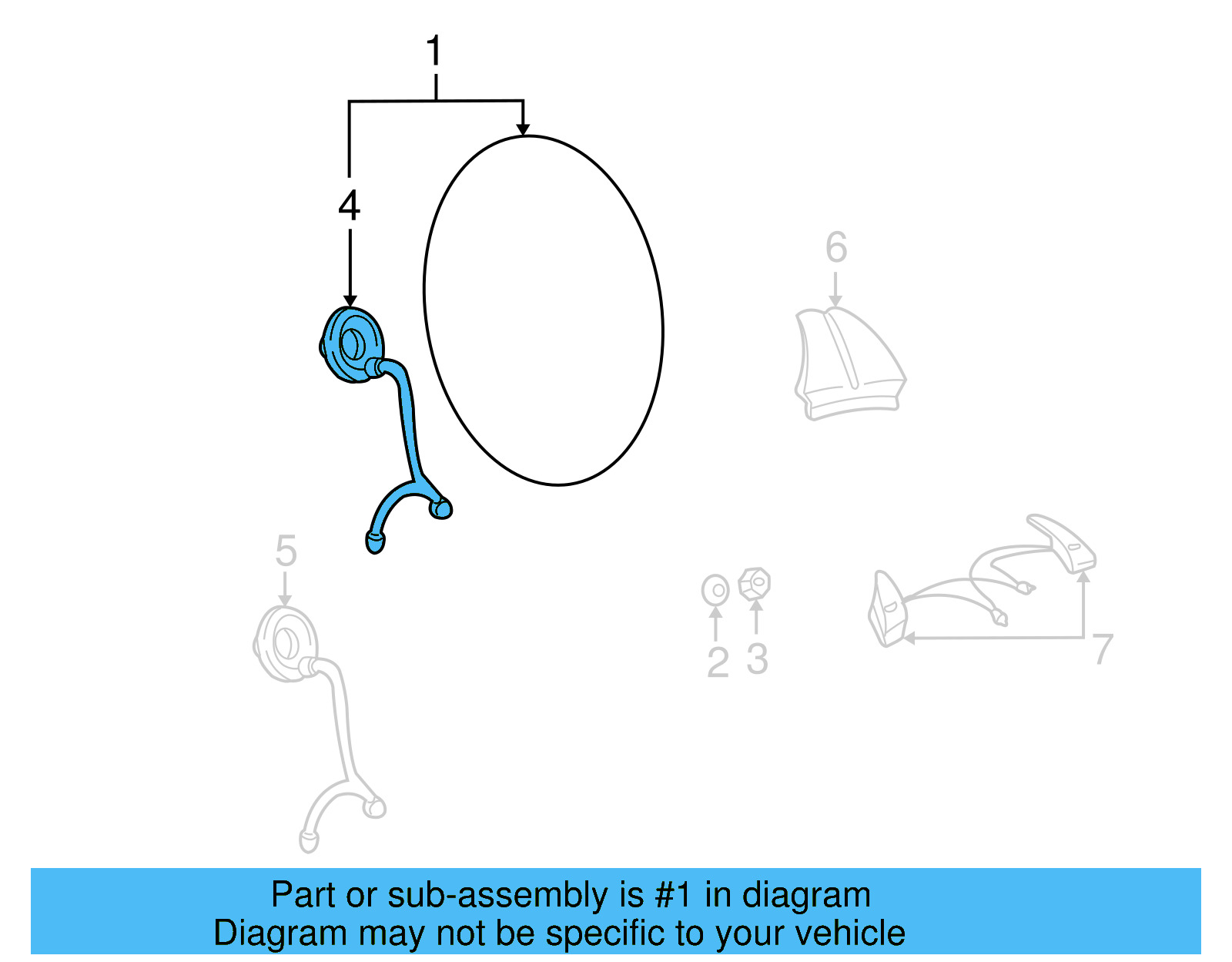 1
4
6
5
2 3
7

Part or sub-assembly is #1 in diagram
Diagram may not be specific to your vehicle