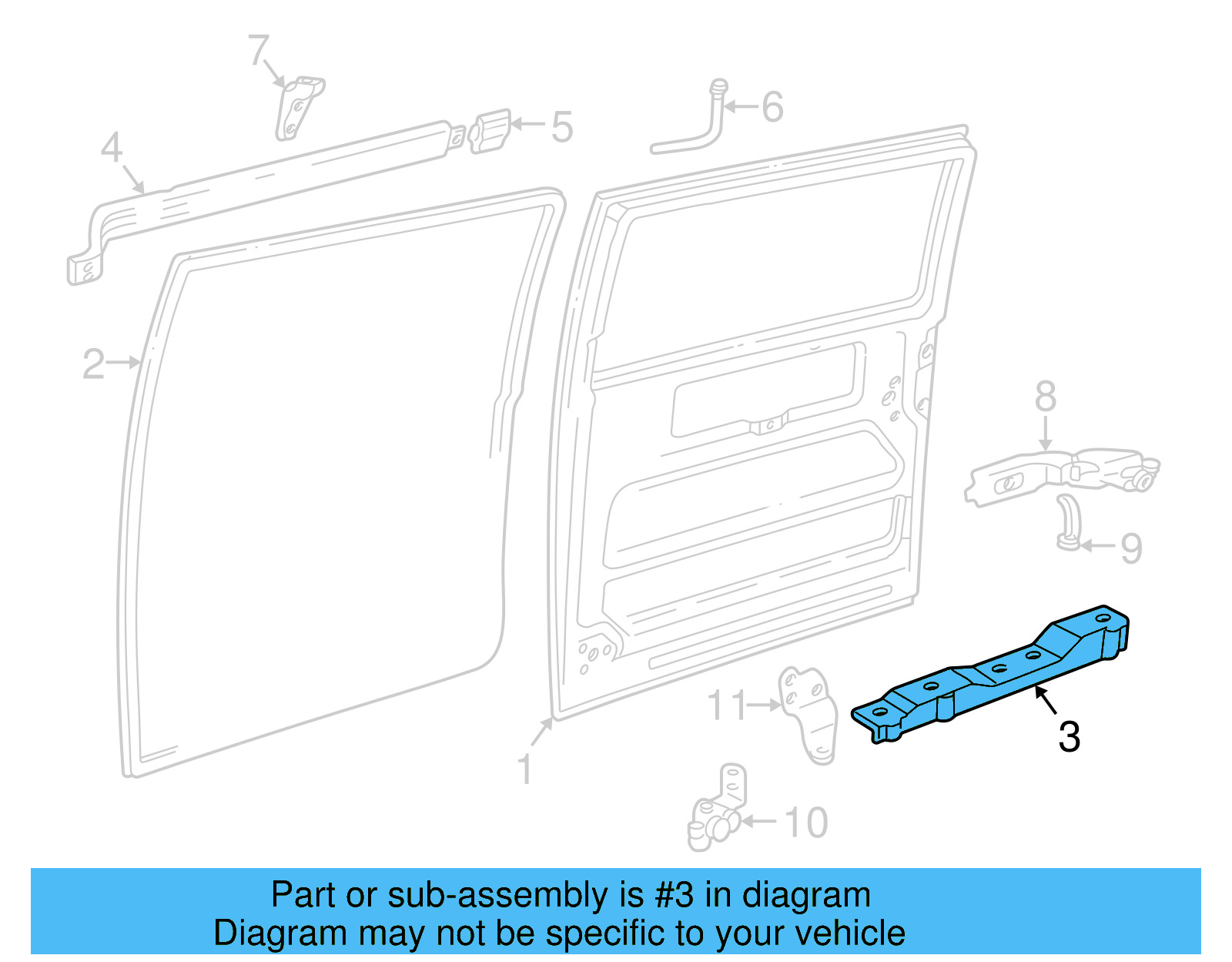 7
6
5
4
2
8
9
3
11
1
10

Part or sub-assembly is #3 in diagram
Diagram may not be specific to your vehicle