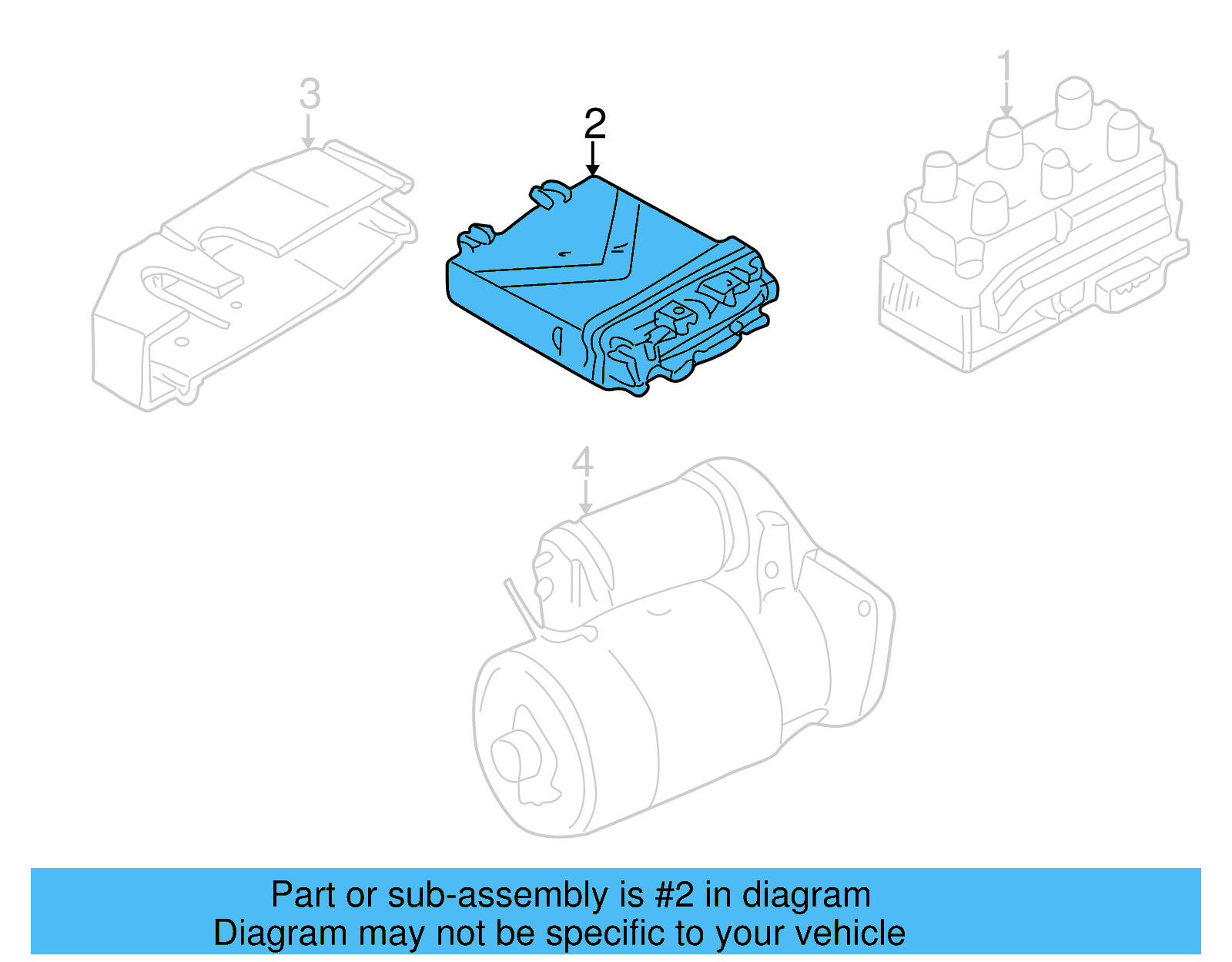 3

2

1

4

Part or sub-assembly is #2 in diagram
Diagram may not be specific to your vehicle