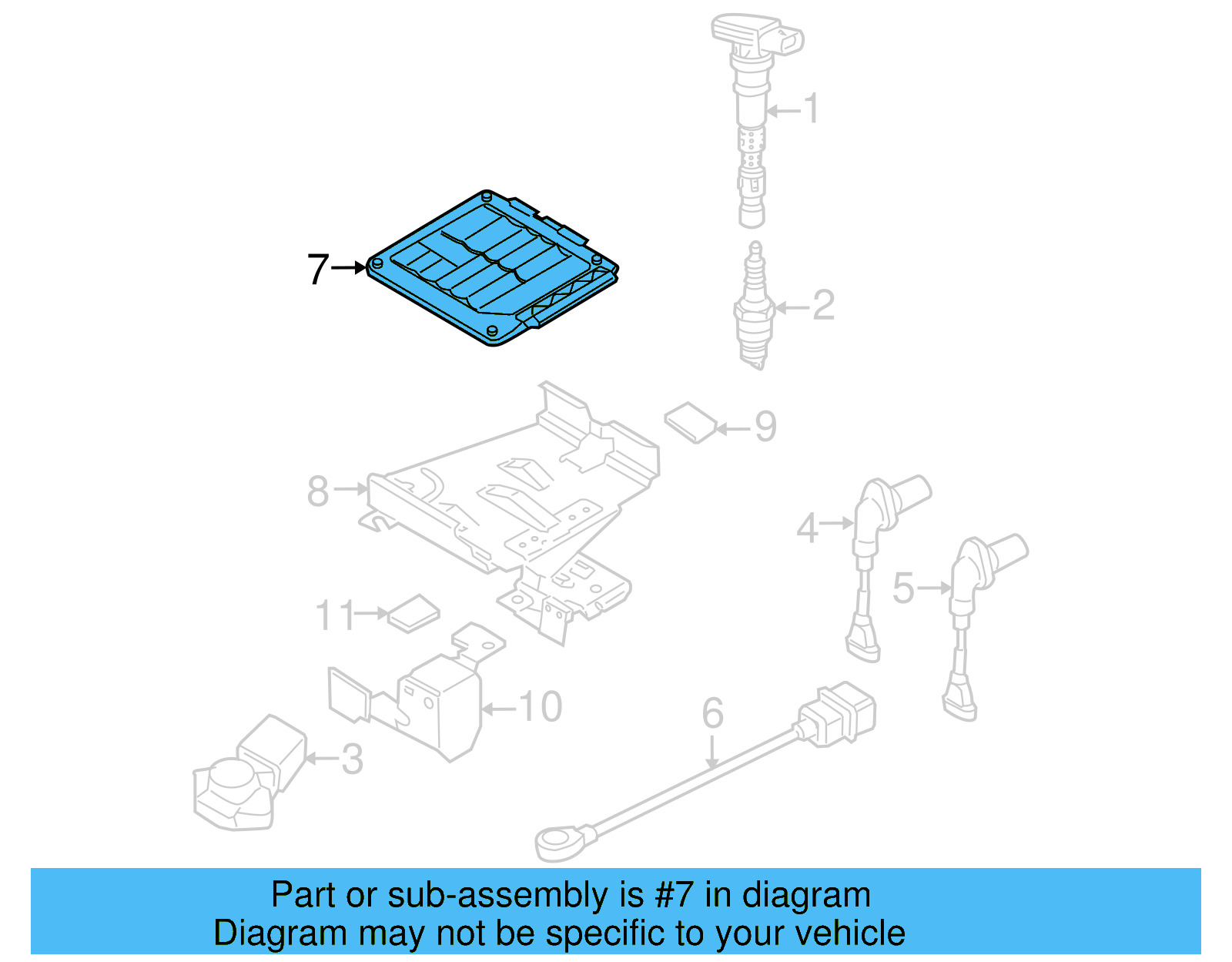 1
7
2
9
8
4
5
11
10
6
3

Part or sub-assembly is #7 in diagram
Diagram may not be specific to your vehicle