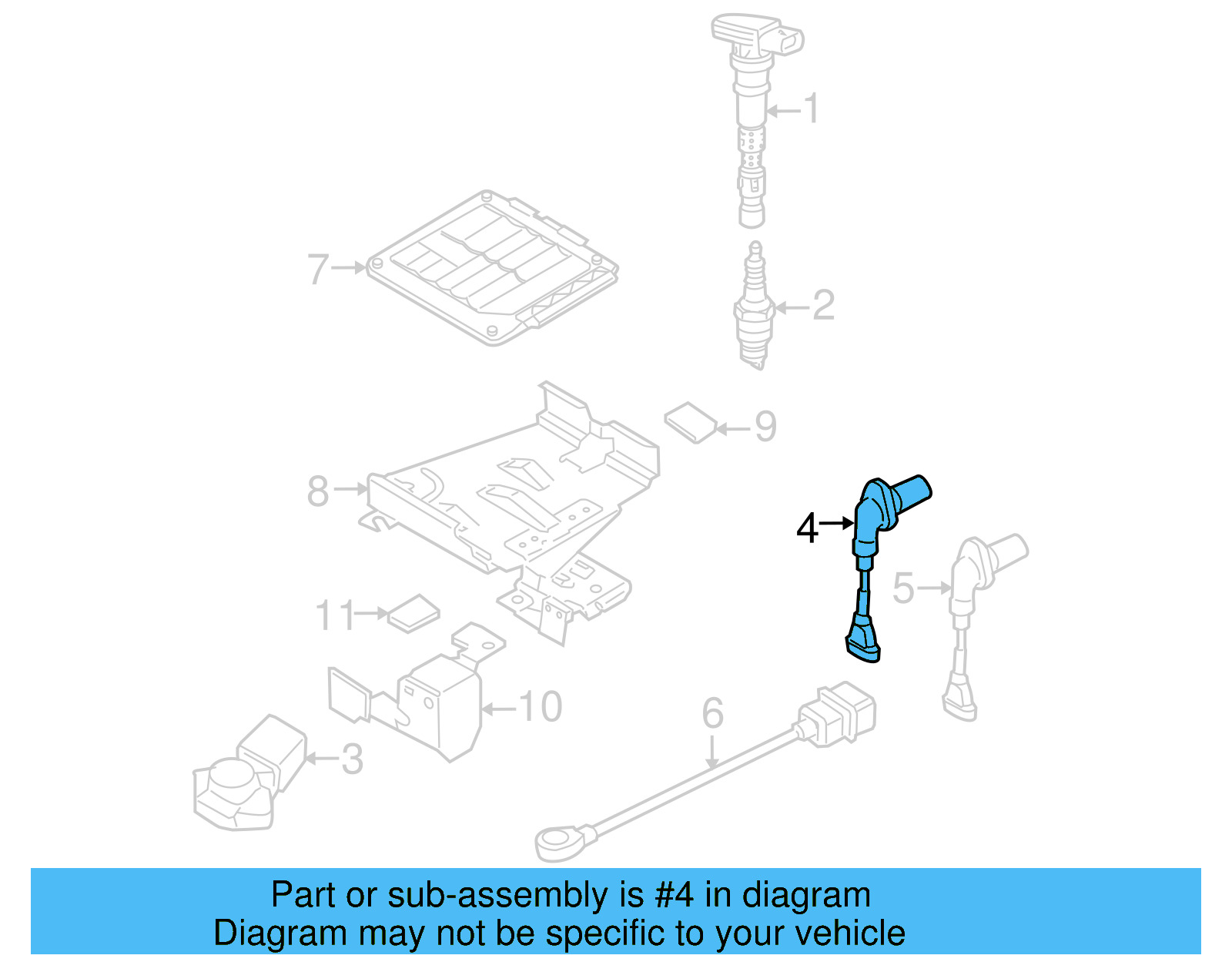 1
7
2
9
8
4
5
11
10
6
3

Part or sub-assembly is #4 in diagram
Diagram may not be specific to your vehicle