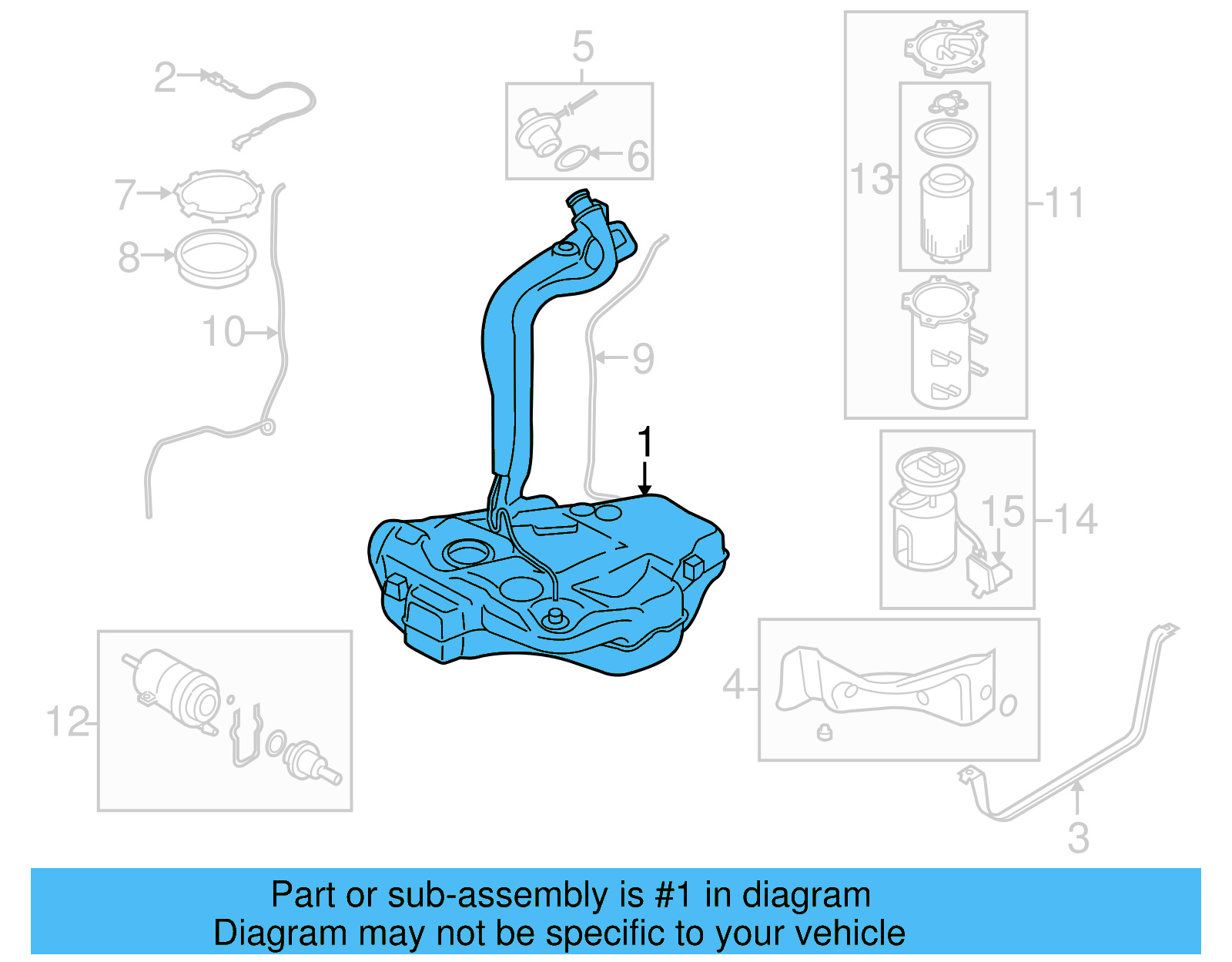 2
5
6
7
8
10
9
13
11
1
15
14
12
4
3

Part or sub-assembly is #1 in diagram
Diagram may not be specific to your vehicle