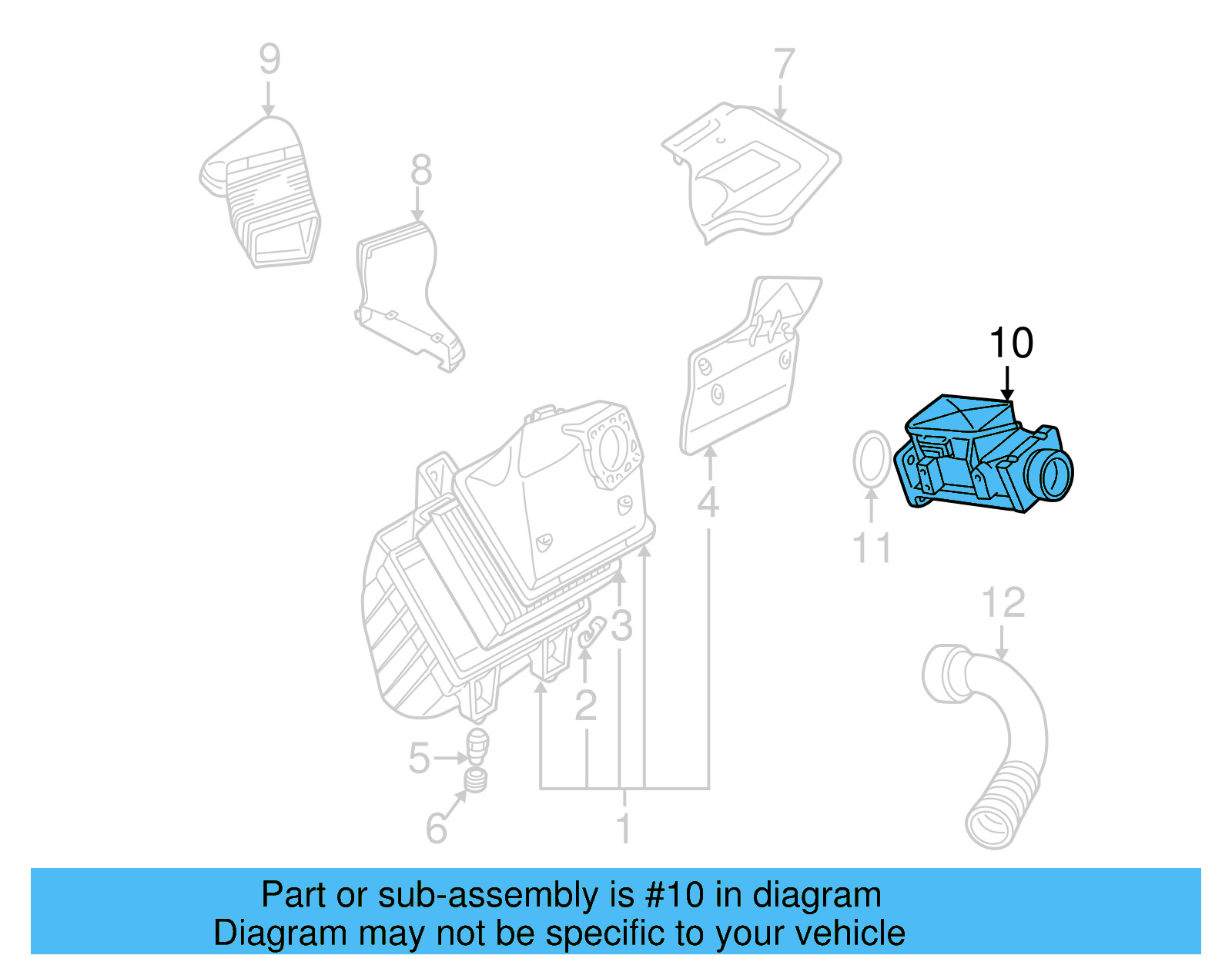 9
7
8
10
4
11
3
12
2
5
6
1

Part or sub-assembly is #10 in diagram
Diagram may not be specific to your vehicle