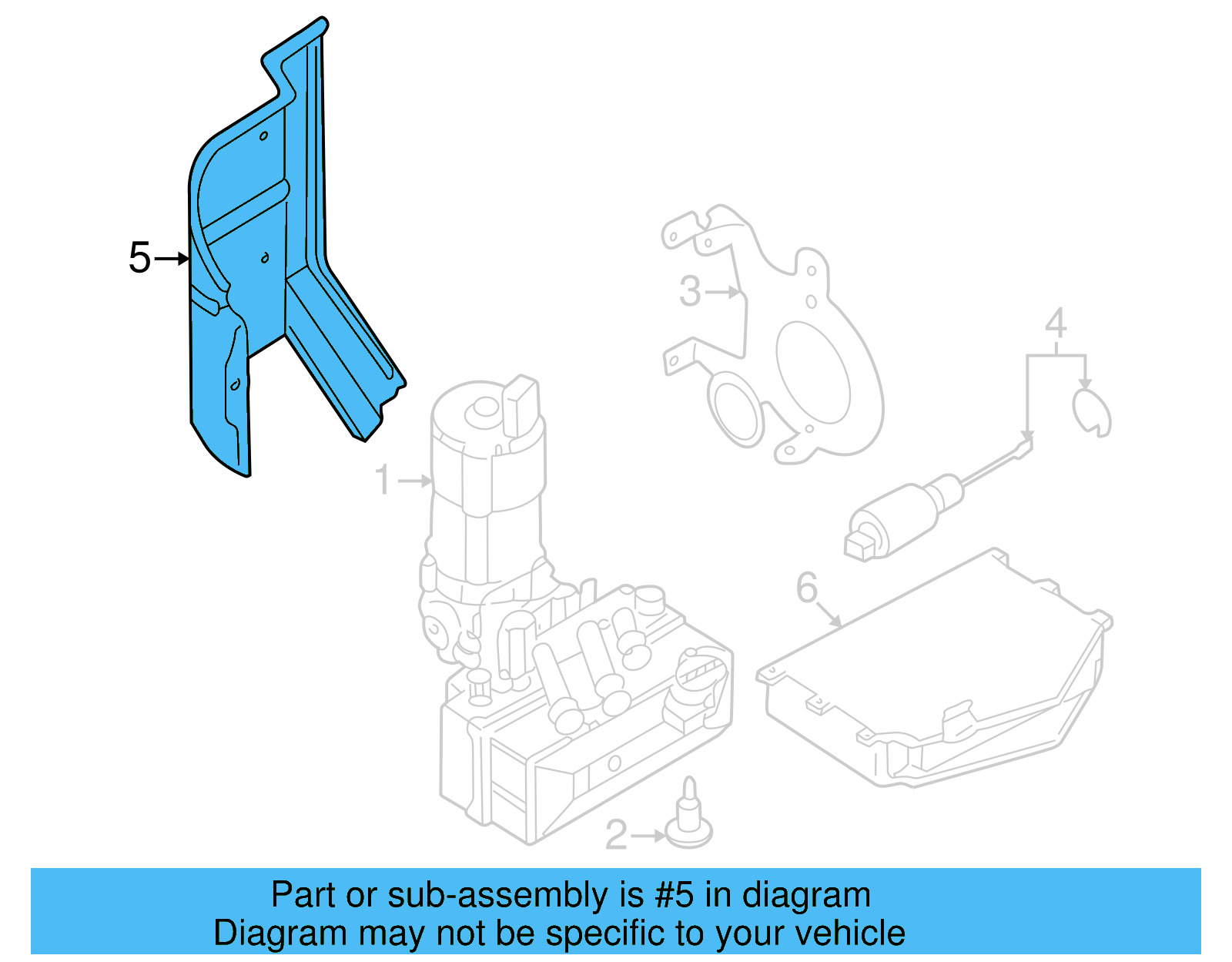 5
3
4
1
6
2

Part or sub-assembly is #5 in diagram
Diagram may not be specific to your vehicle