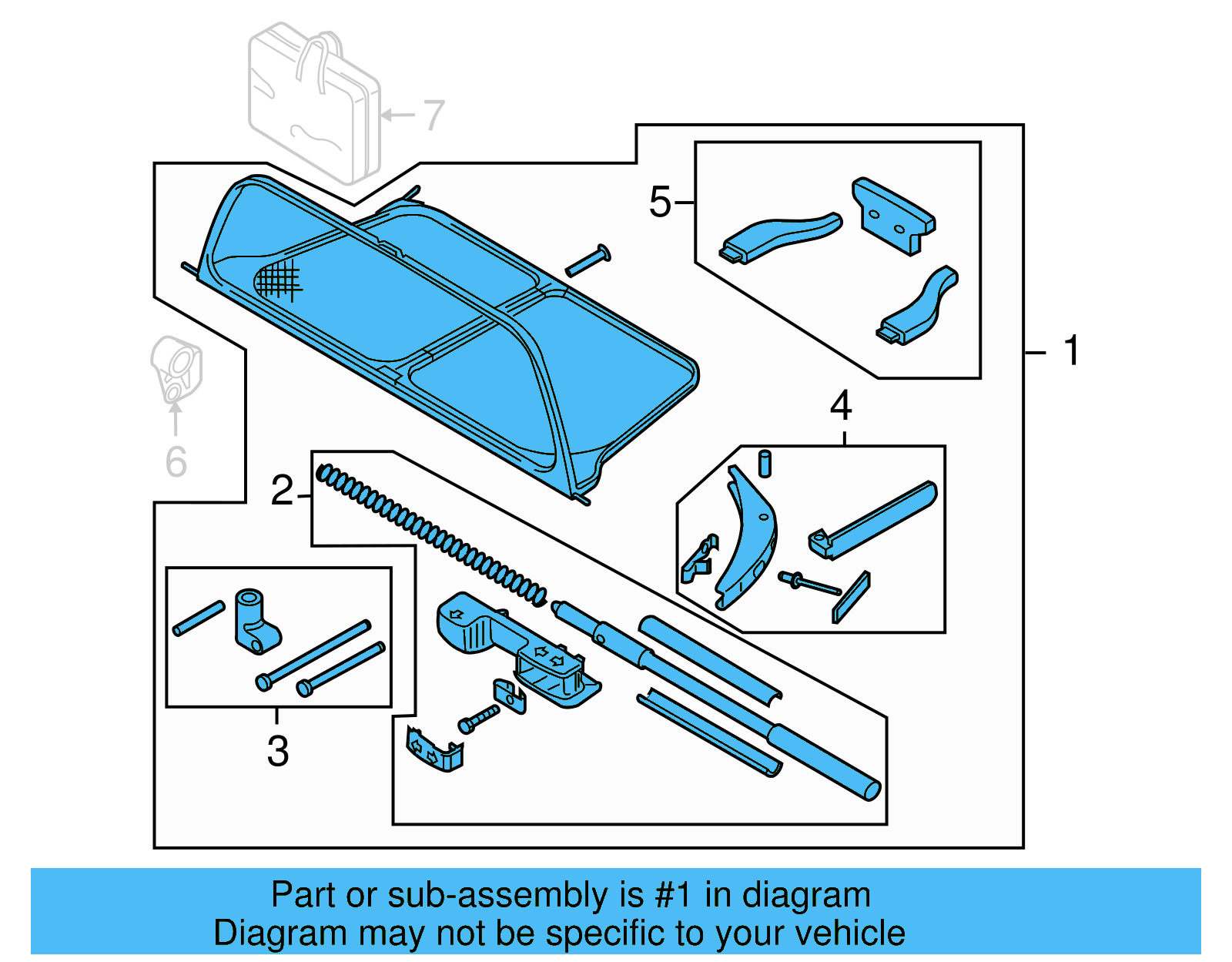 7

5

1

6

4

2

3

Part or sub-assembly is #1 in diagram
Diagram may not be specific to your vehicle