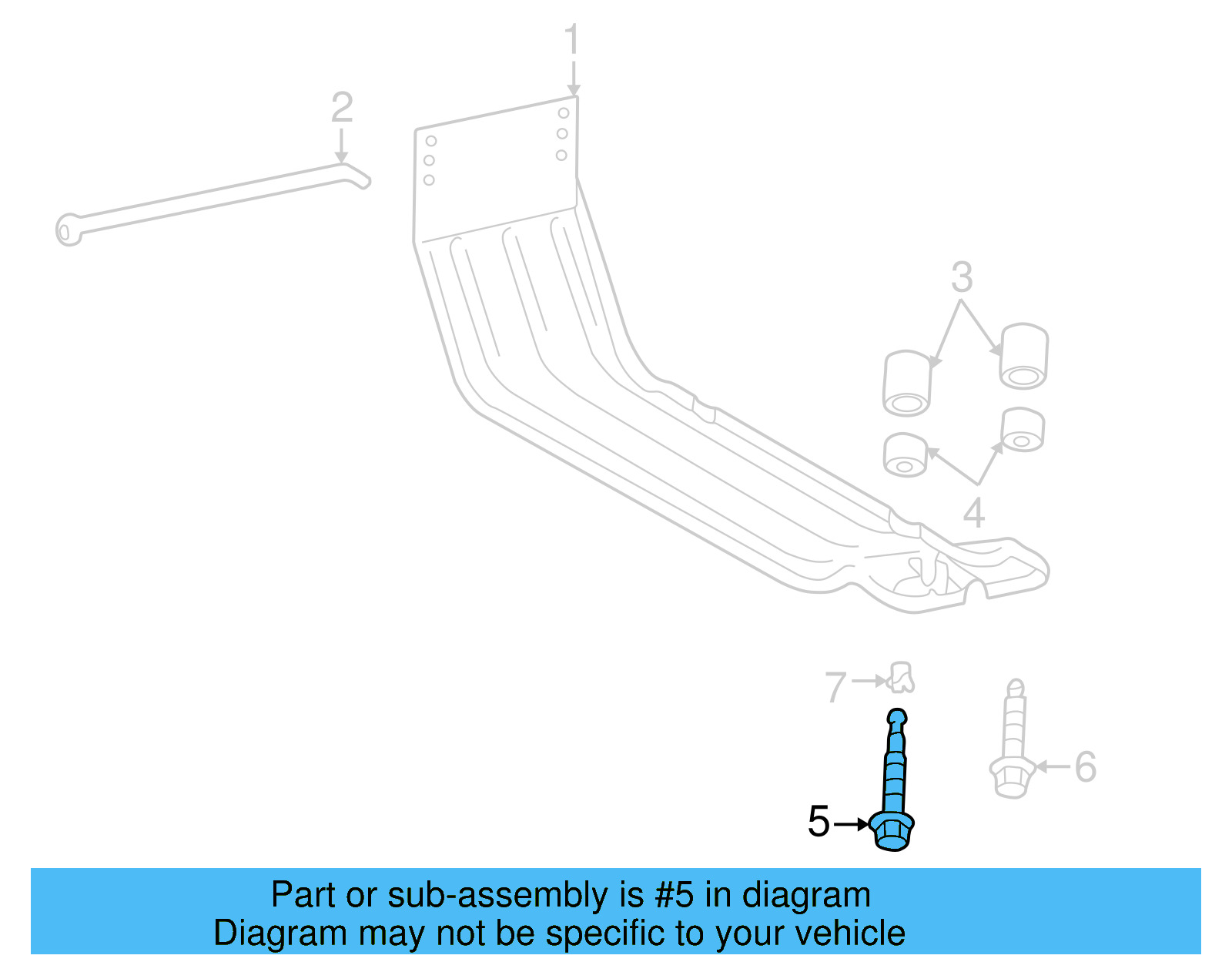 1

2

3

4

7

6

5

Part or sub-assembly is #5 in diagram
Diagram may not be specific to your vehicle