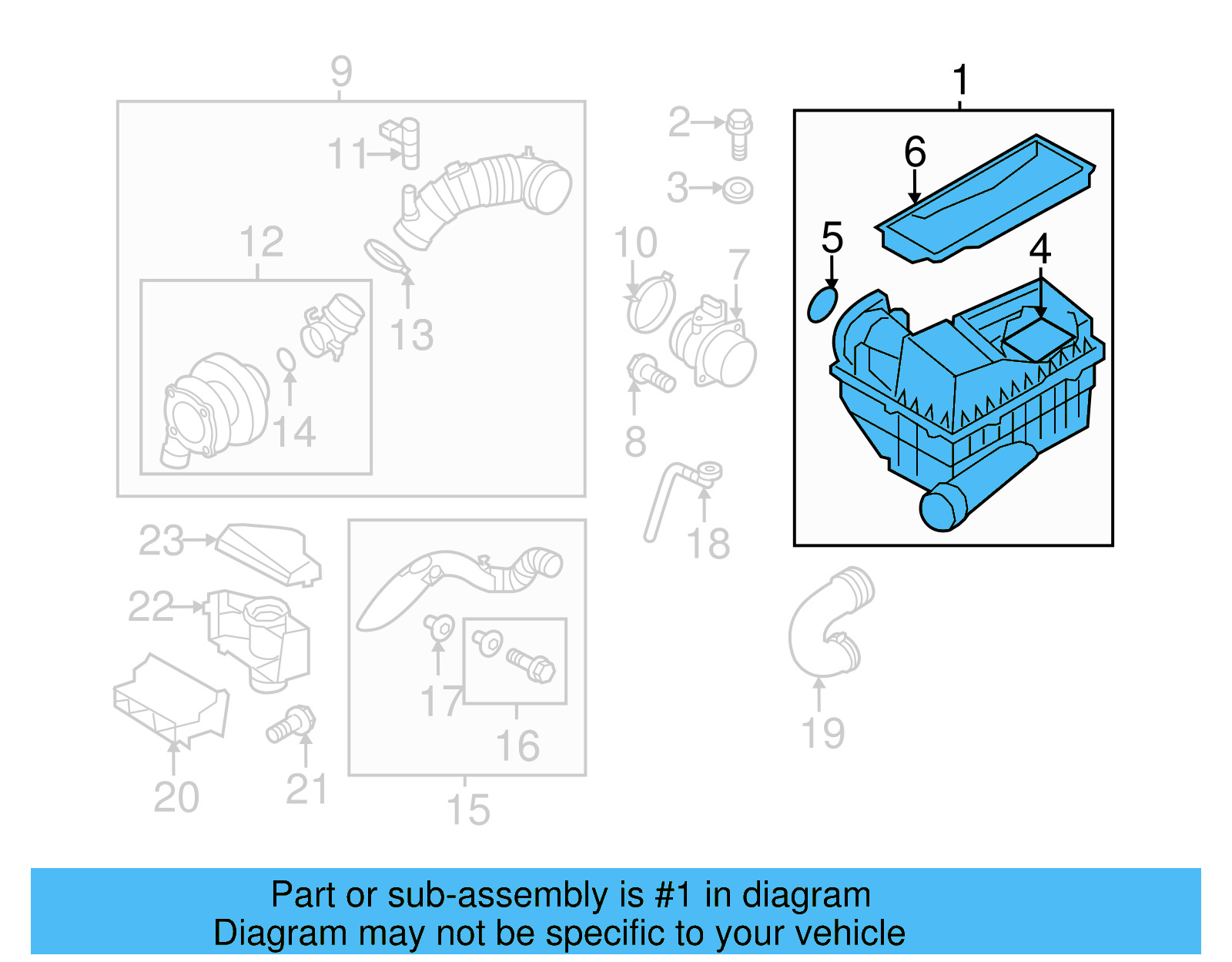 9
11
12
13
14
2
3
10
7
8
18
1
6
5
4
23
22
20
21
17
16
15
19

Part or sub-assembly is #1 in diagram
Diagram may not be specific to your vehicle