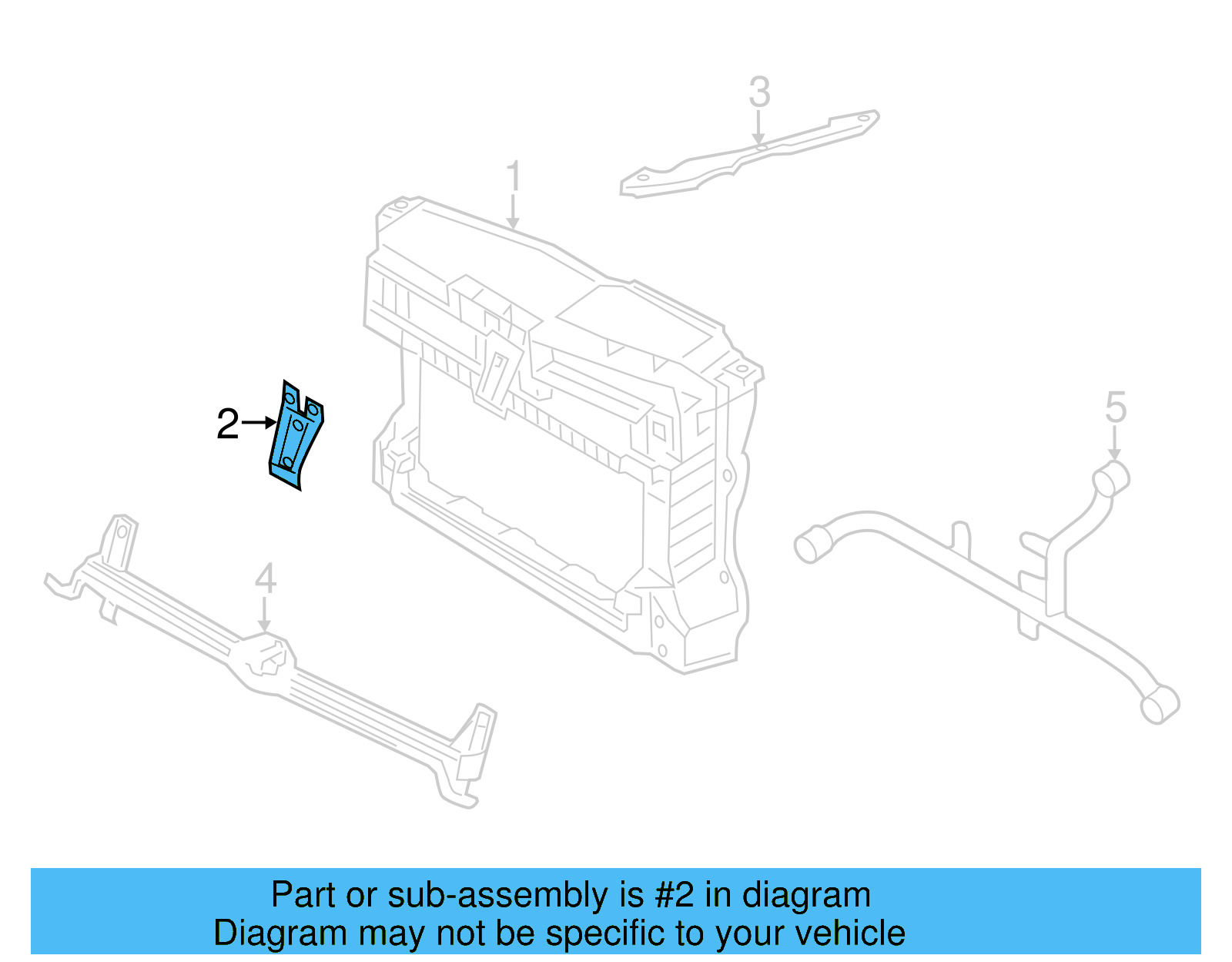 3

1

2

5

4

Part or sub-assembly is #2 in diagram
Diagram may not be specific to your vehicle