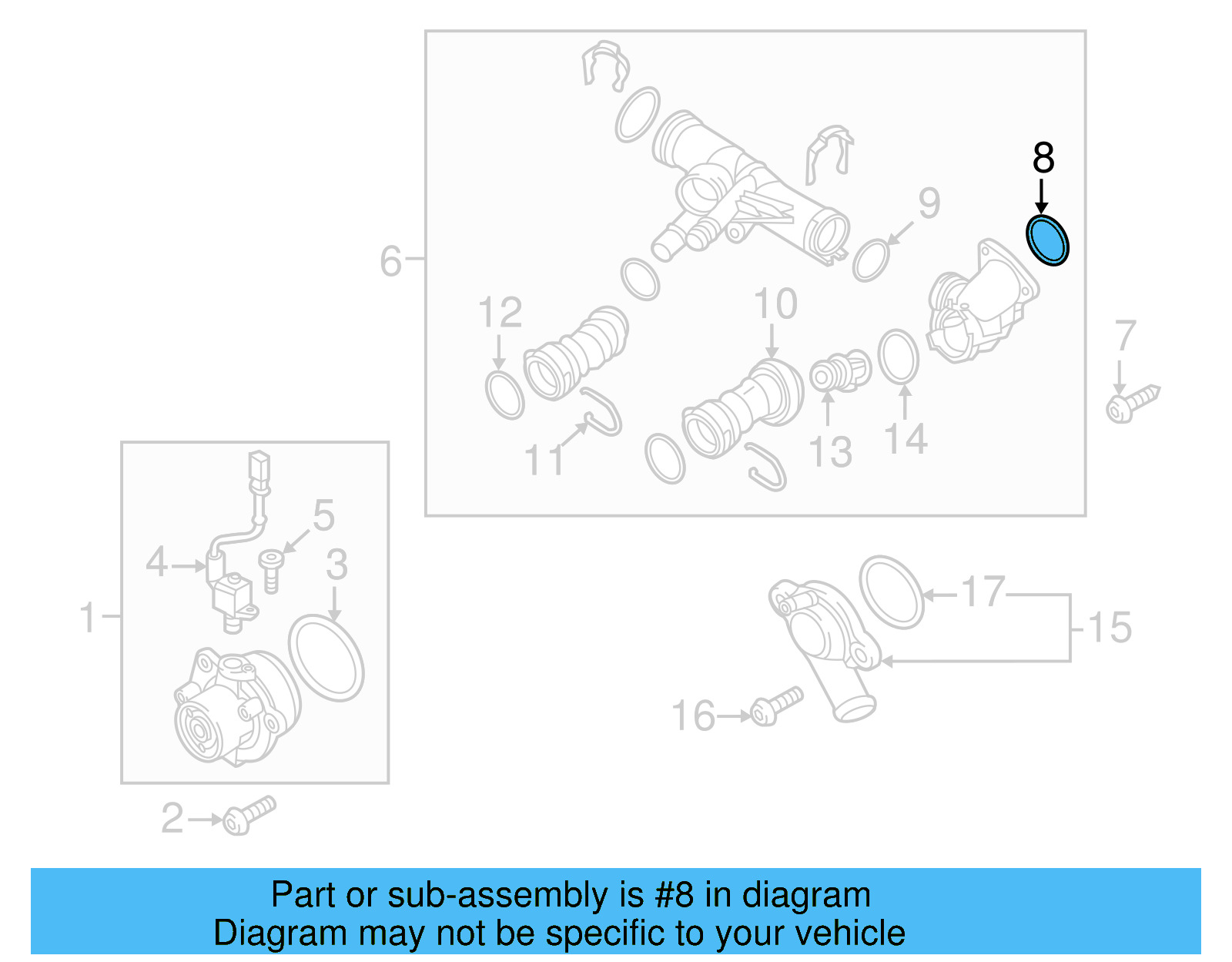 8
9
6
12
10
7
11
13
14
5
4
3
1
17
15
16
2

Part or sub-assembly is #8 in diagram
Diagram may not be specific to your vehicle