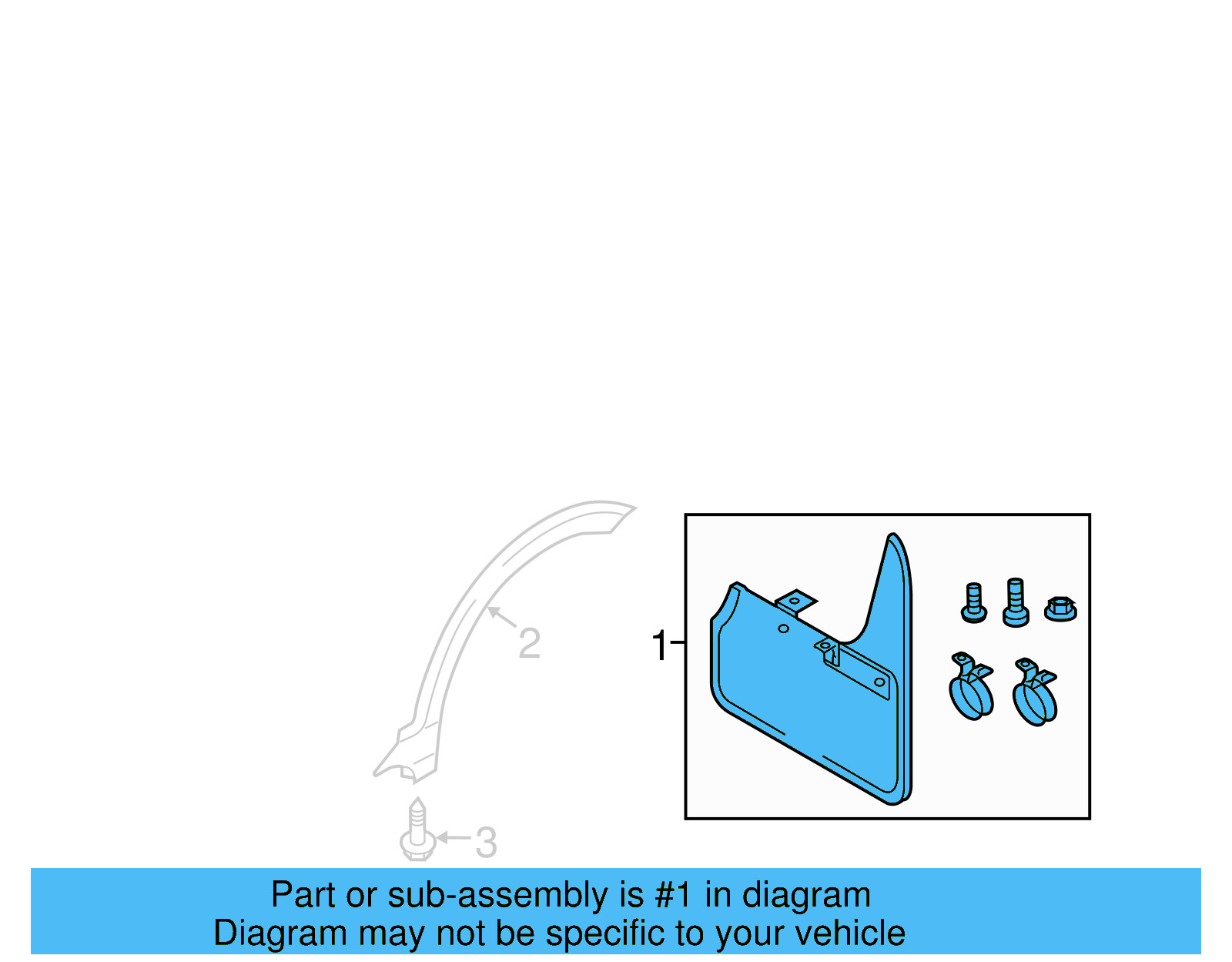 2
1
3

Part or sub-assembly is #1 in diagram
Diagram may not be specific to your vehicle