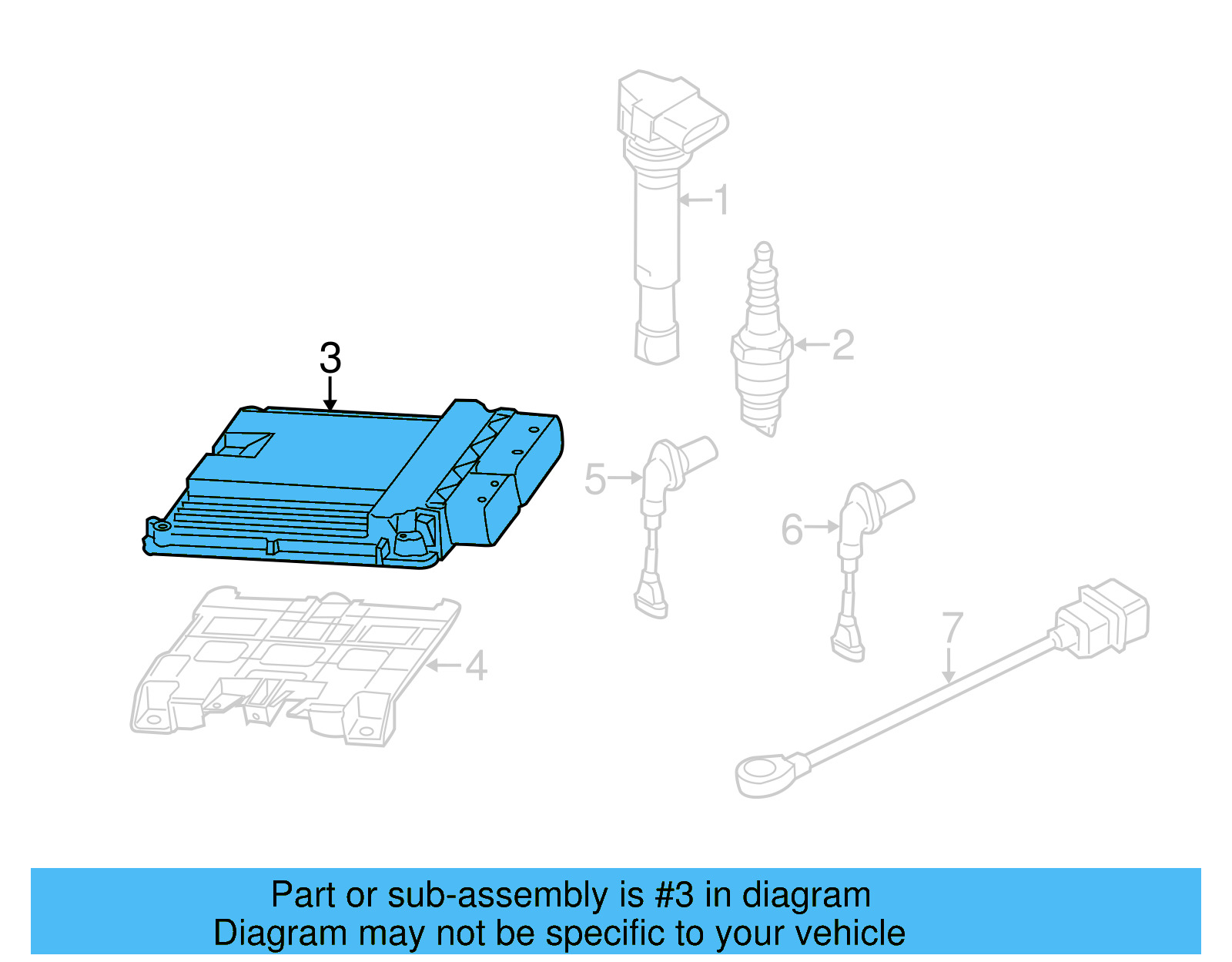 1

2

3

5

6

4

7

Part or sub-assembly is #3 in diagram
Diagram may not be specific to your vehicle