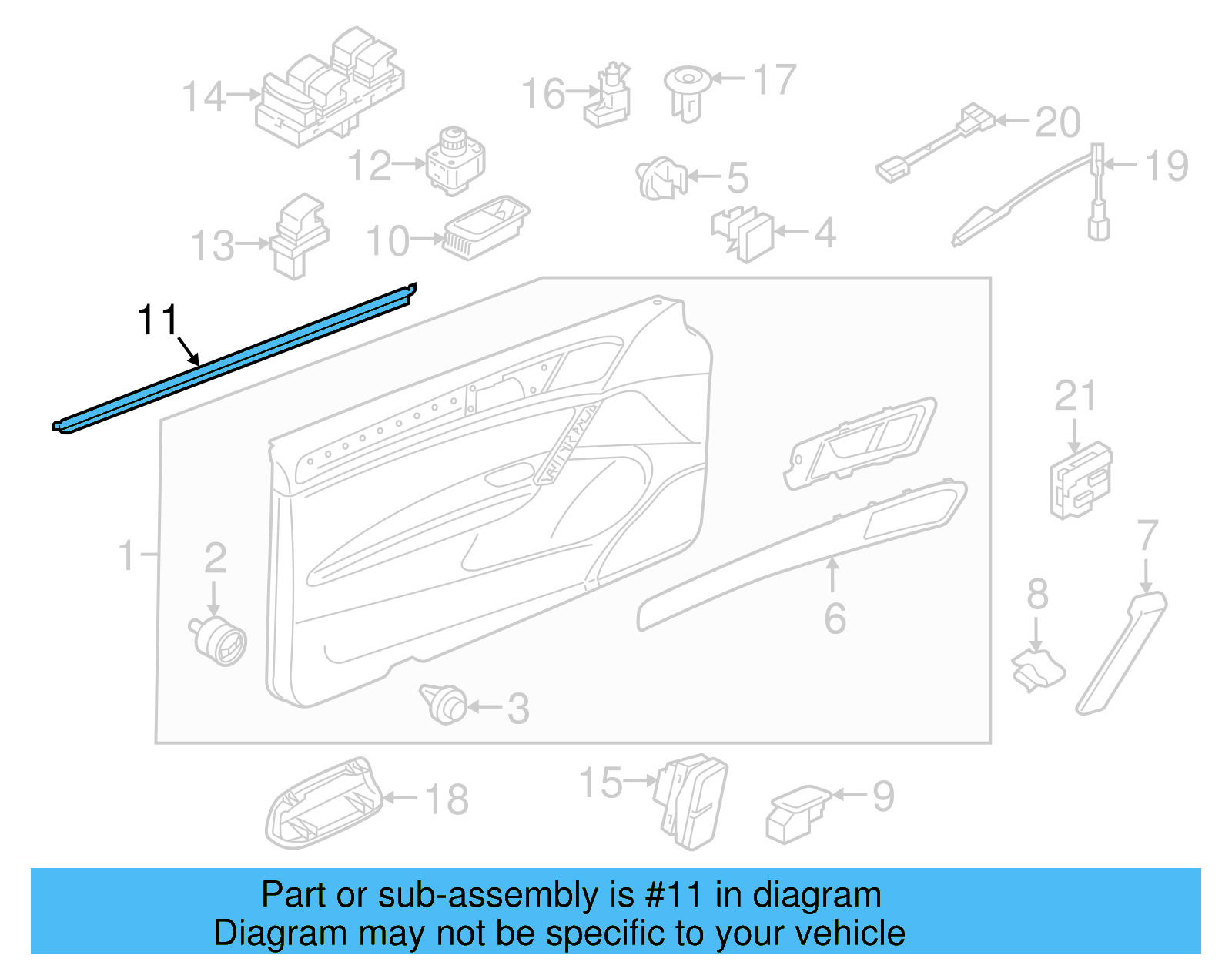 14
16
17
20
12
5
19
13
10
4
11
21
1
2
6
7
8
3
18
15
9

Part or sub-assembly is #11 in diagram
Diagram may not be specific to your vehicle