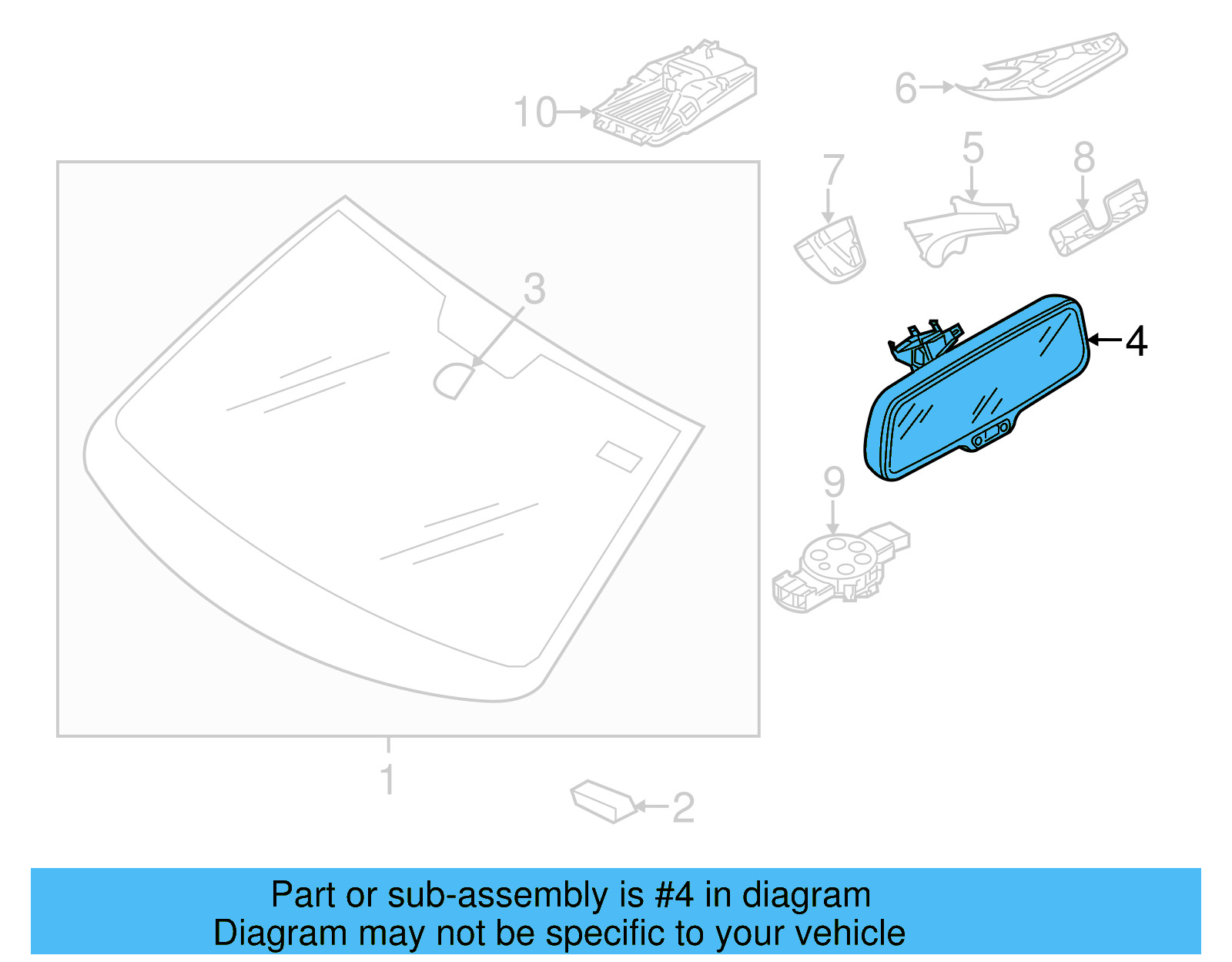 10
6
7
5
8
3
4
9
1
2

Part or sub-assembly is #4 in diagram
Diagram may not be specific to your vehicle