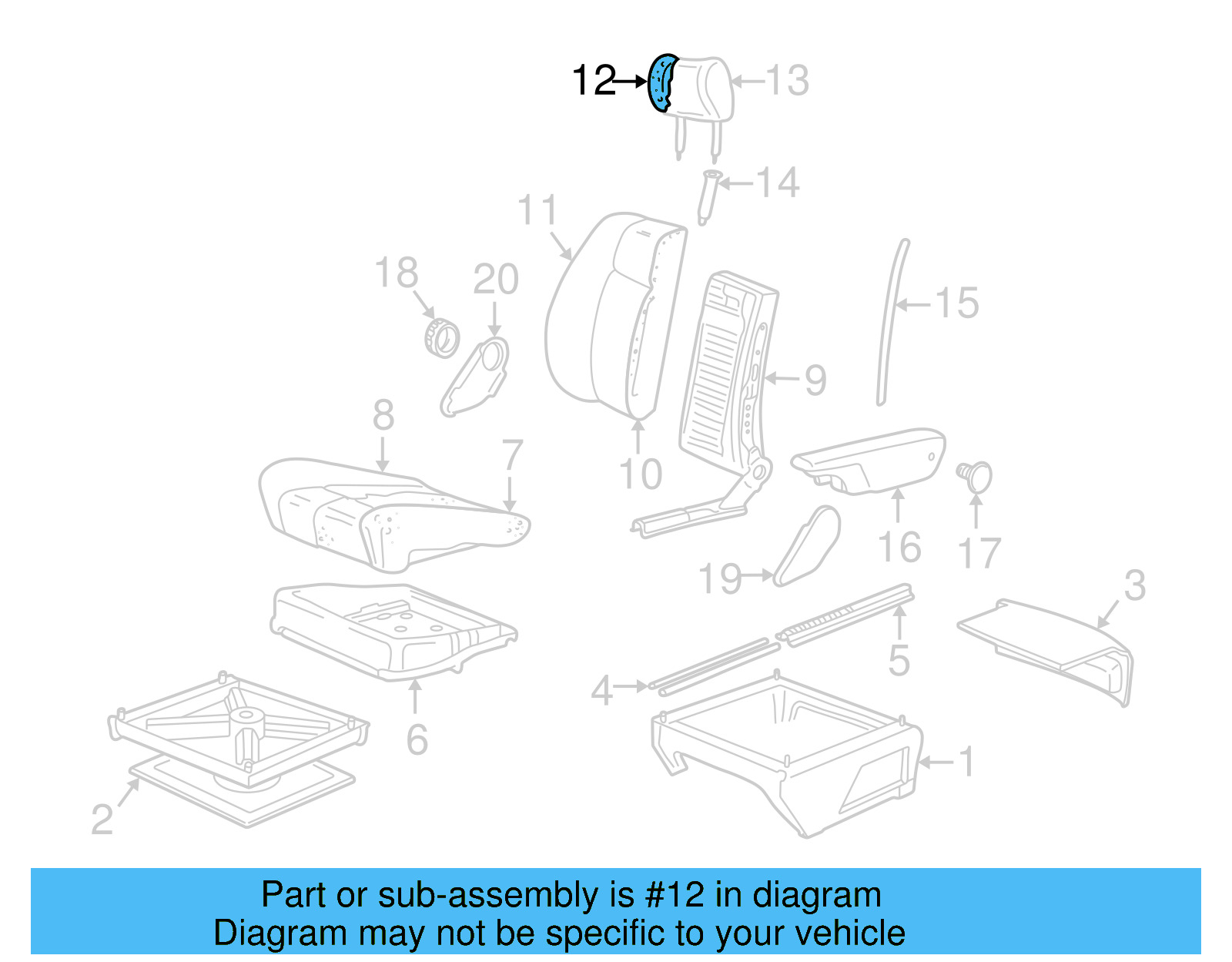 12
13
14
11
18
20
15
9
8
7
10
16
17
19
3
5
4
6
1
2

Part or sub-assembly is #12 in diagram
Diagram may not be specific to your vehicle