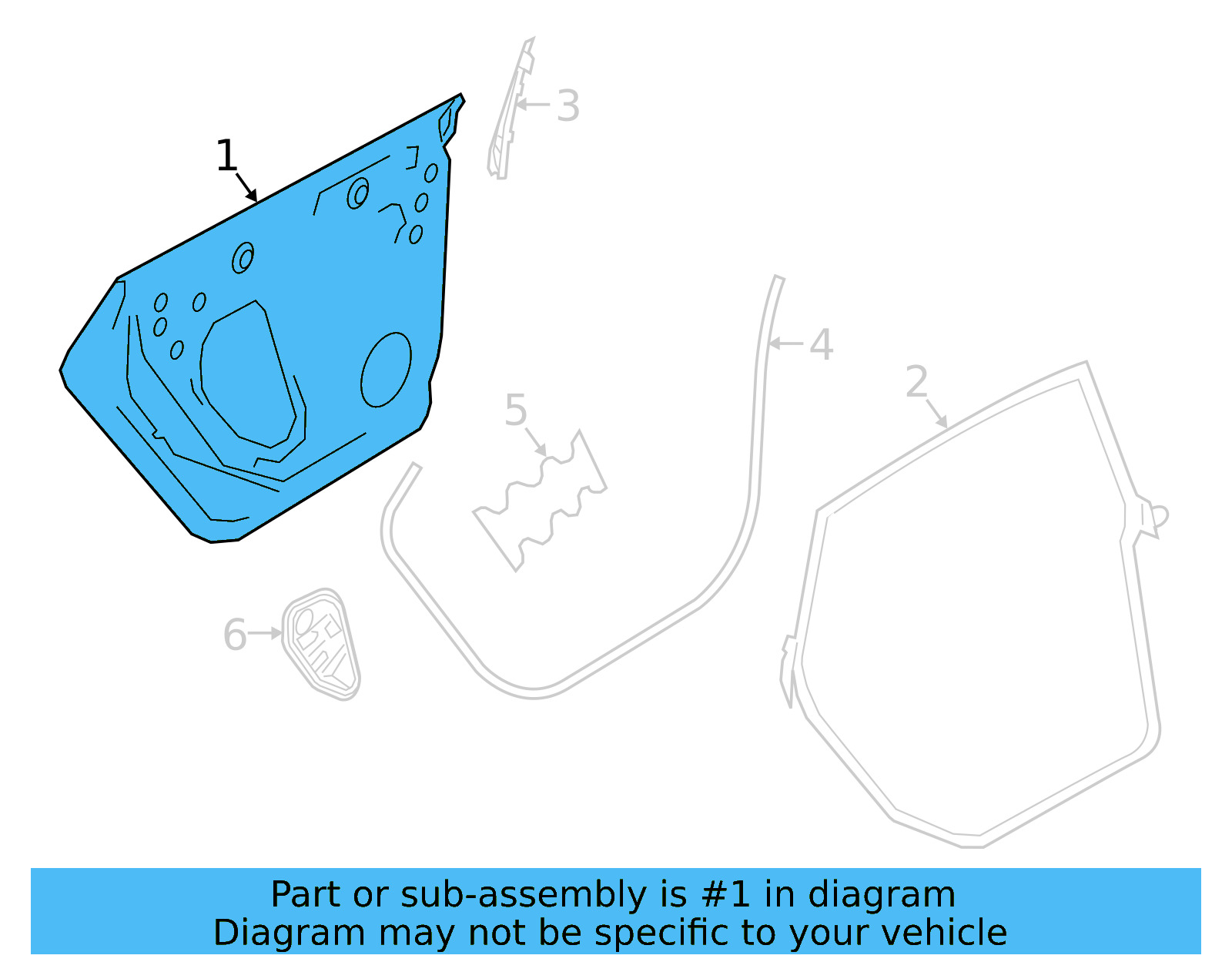 1
3
4
2
5
6

Part or sub-assembly is #1 in diagram
Diagram may not be specific to your vehicle