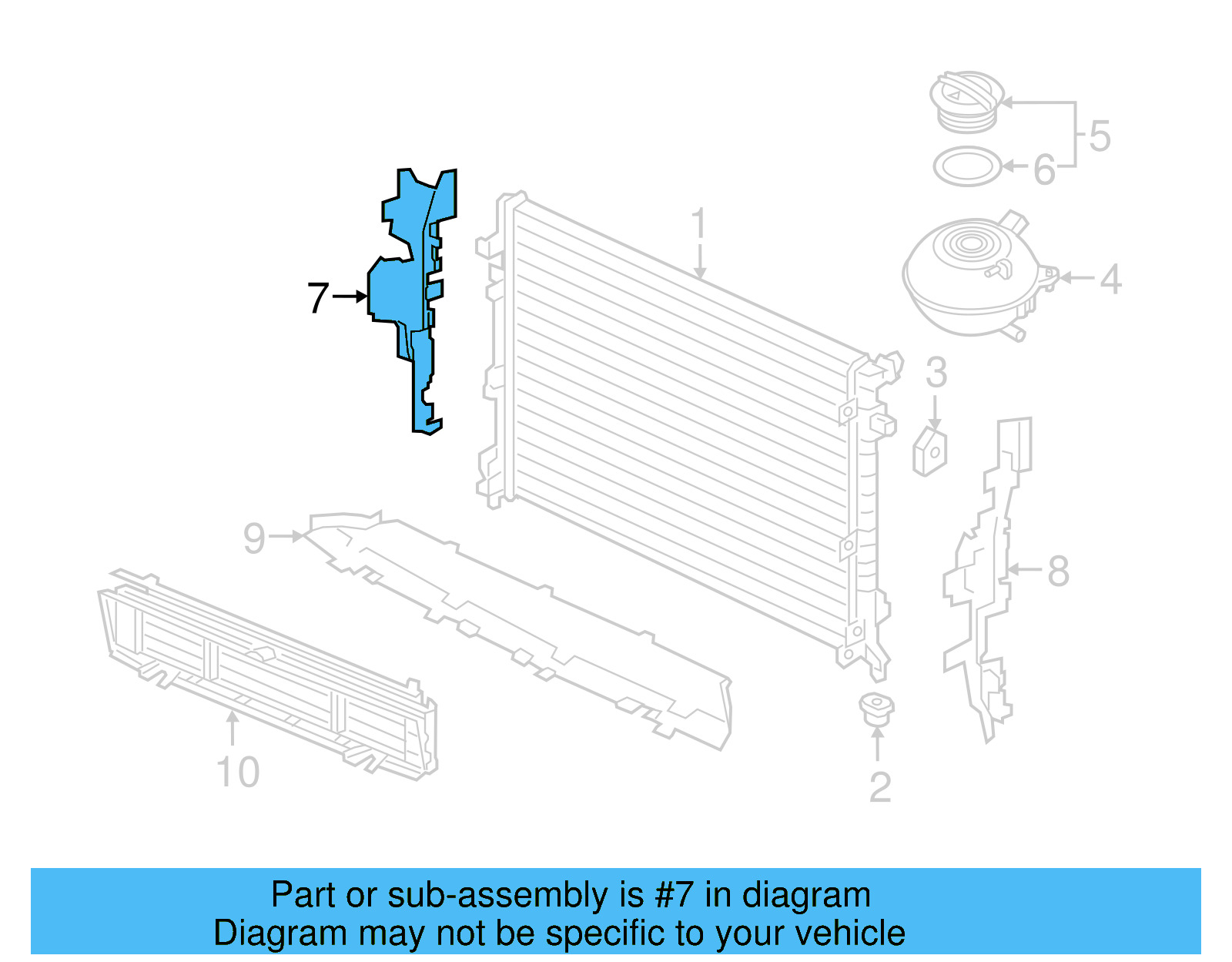 5
6
1
4
7
3
9
8
10
2

Part or sub-assembly is #7 in diagram
Diagram may not be specific to your vehicle