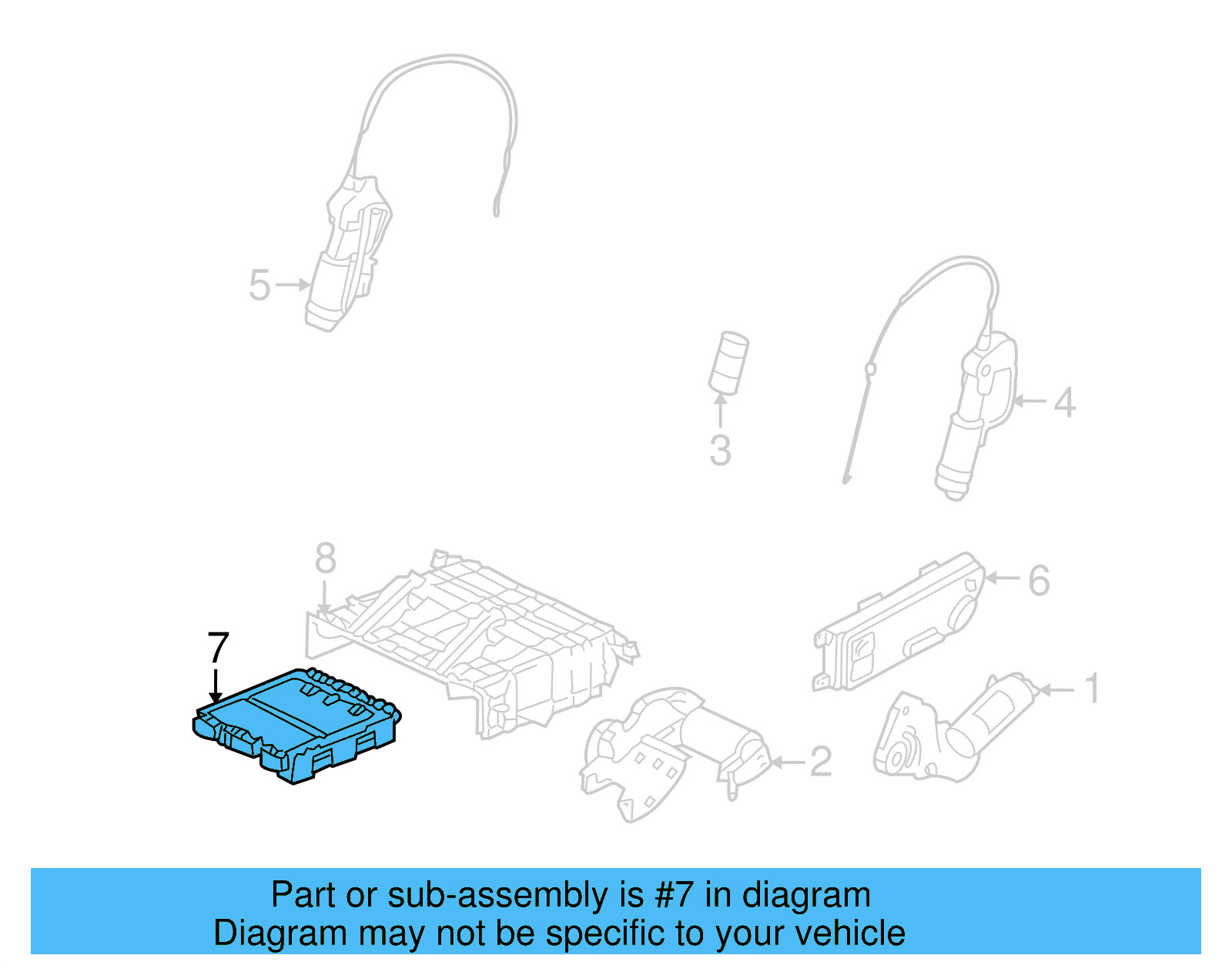 5
3
4
8
6
7
1
2

Part or sub-assembly is #7 in diagram
Diagram may not be specific to your vehicle