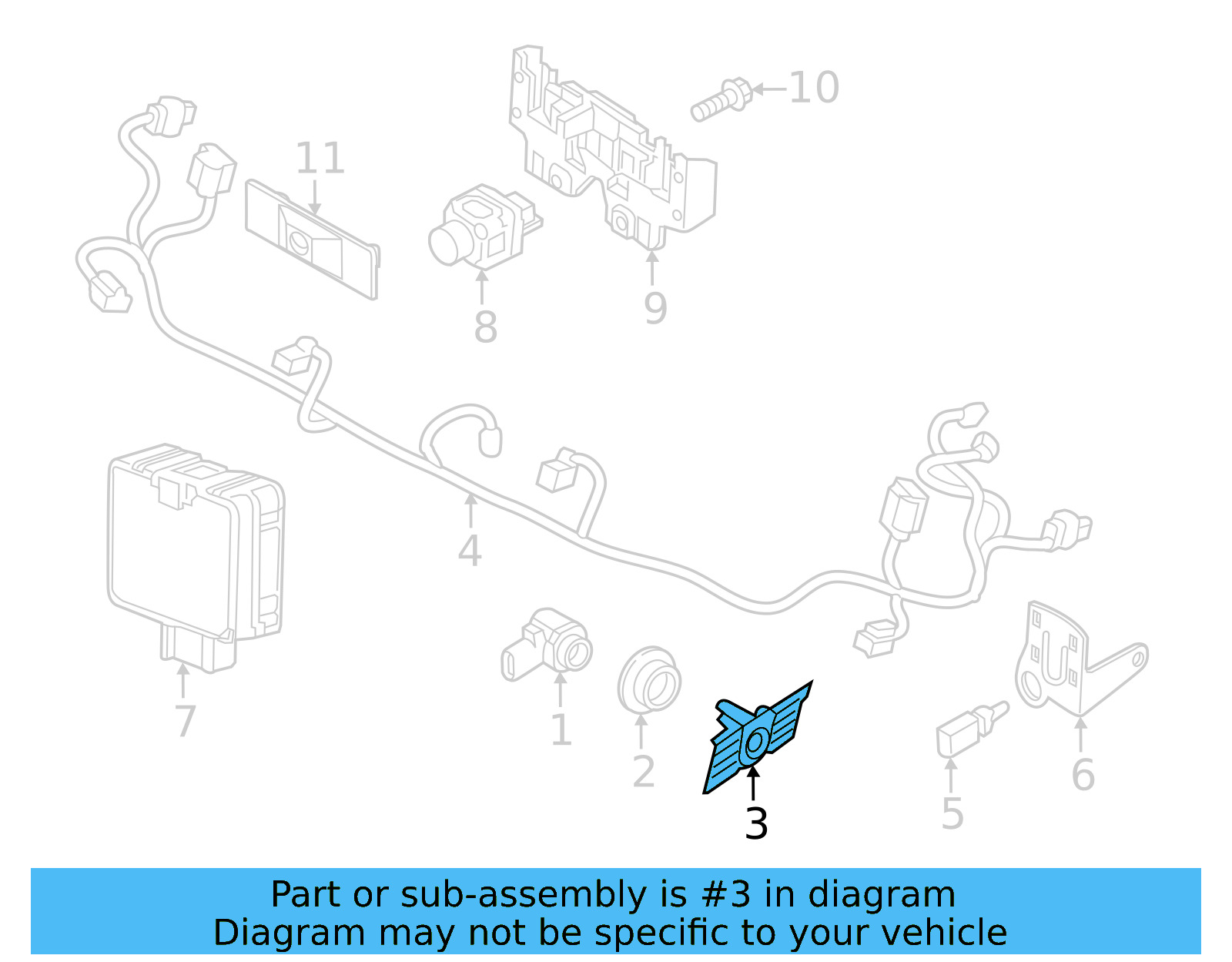 10

11

8

9

4

7

1

2

3

5

6

Part or sub-assembly is #3 in diagram
Diagram may not be specific to your vehicle