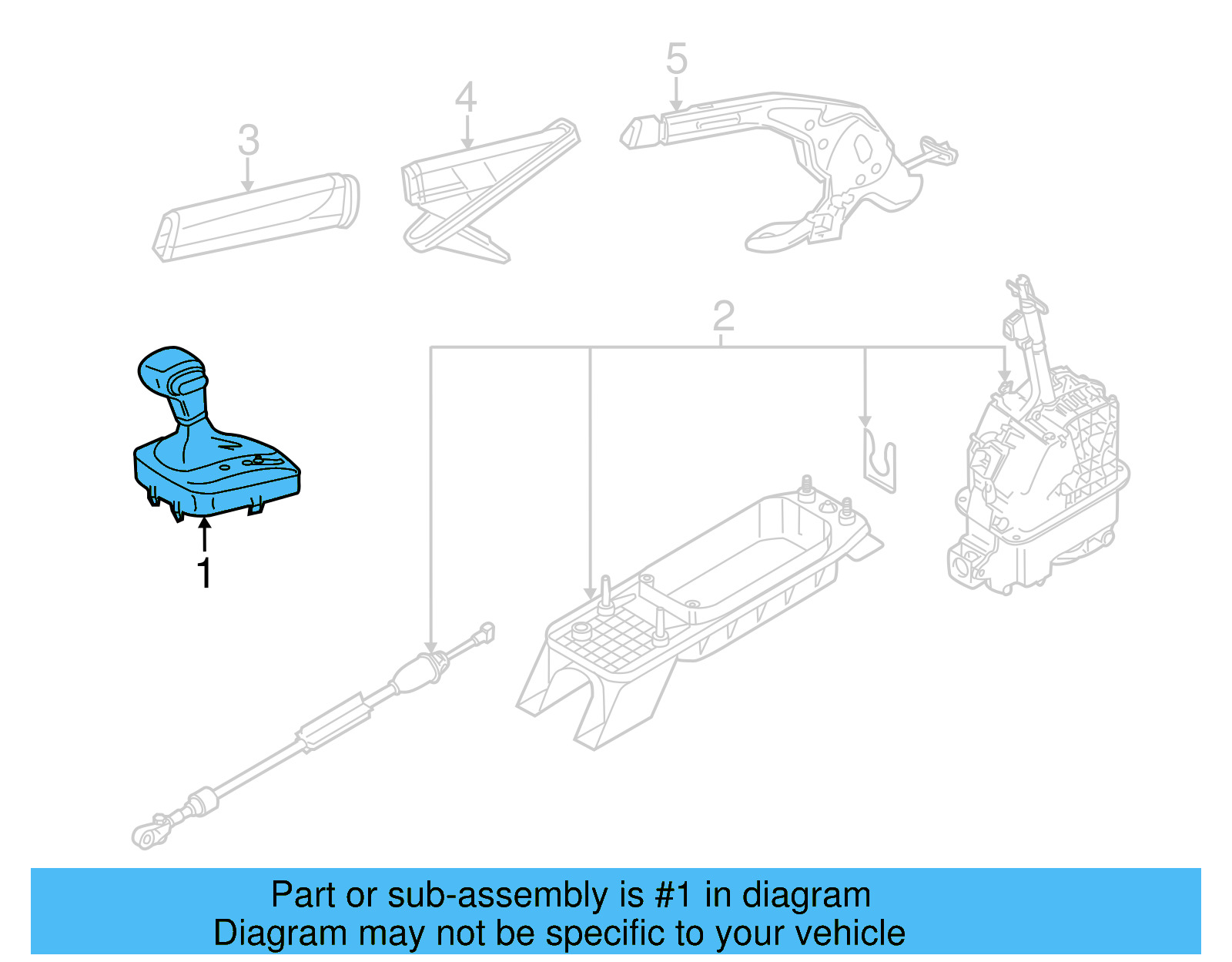 5
4
3
2
1

Part or sub-assembly is #1 in diagram
Diagram may not be specific to your vehicle