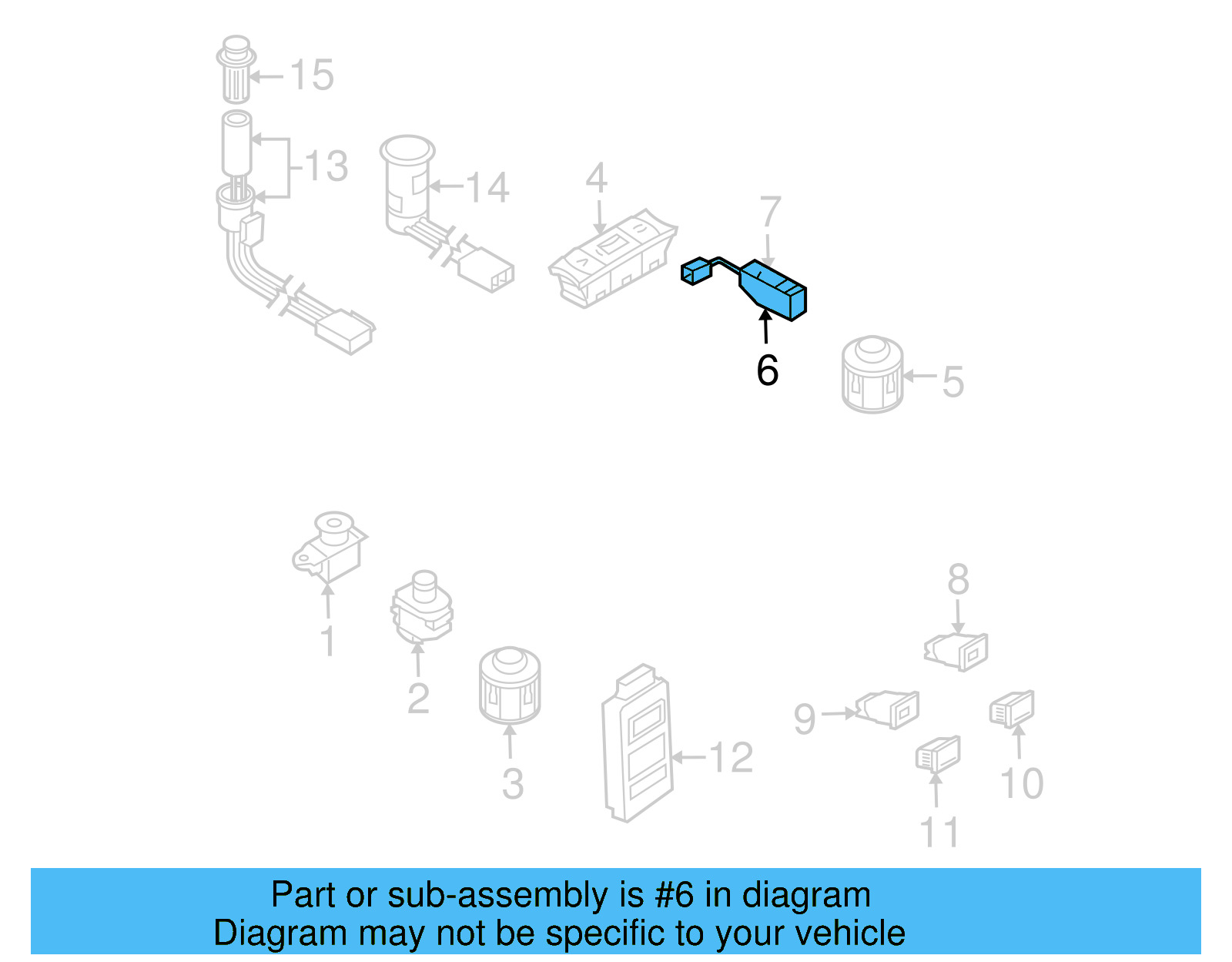 15
13
14
4
7
6
5
1
2
3
12
8
9
10
11

Part or sub-assembly is #6 in diagram
Diagram may not be specific to your vehicle