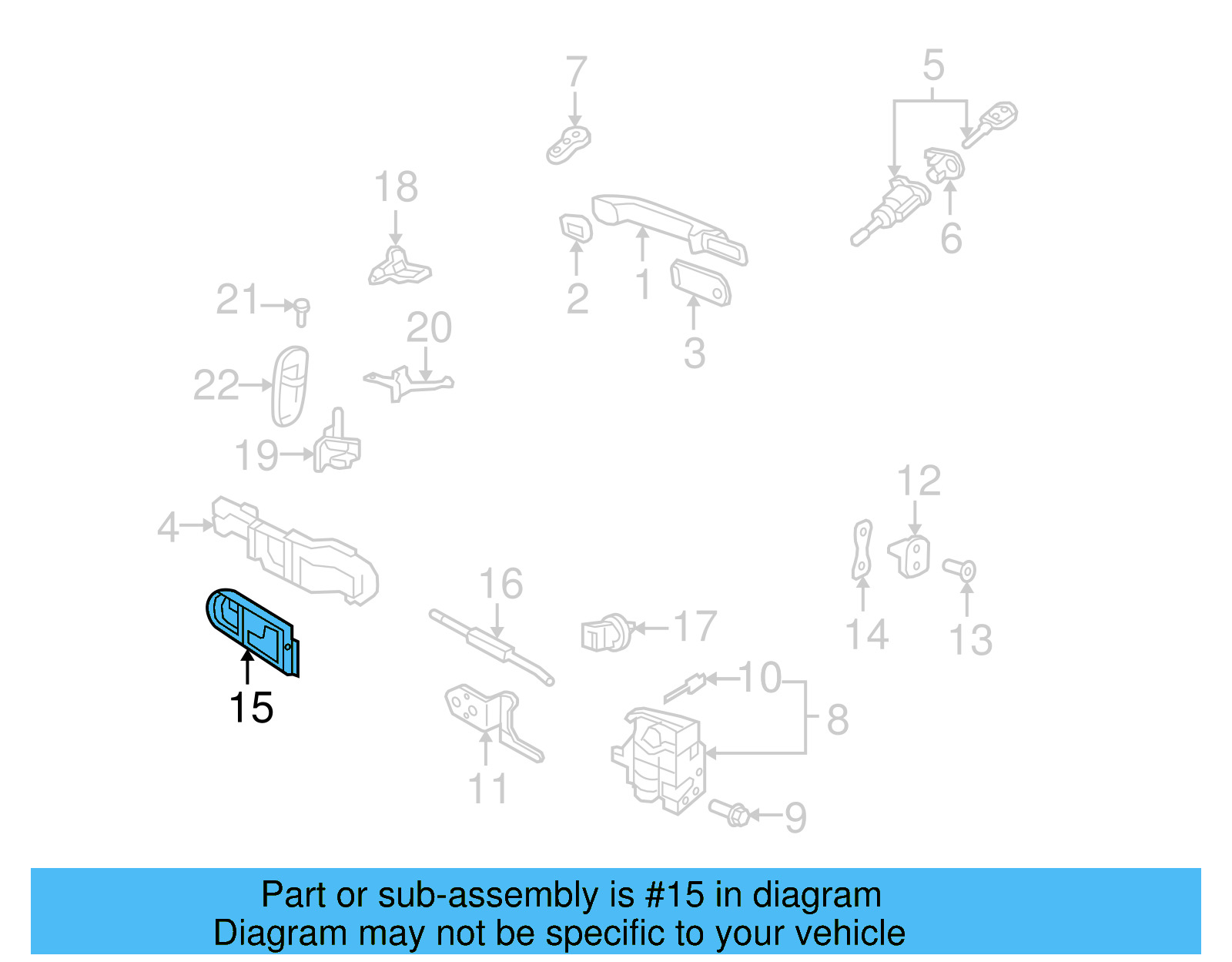 7
5
18
6
21
2
1
20
3
22
19
12
4
16
17
14
13
15
10
8
11
9

Part or sub-assembly is #15 in diagram
Diagram may not be specific to your vehicle