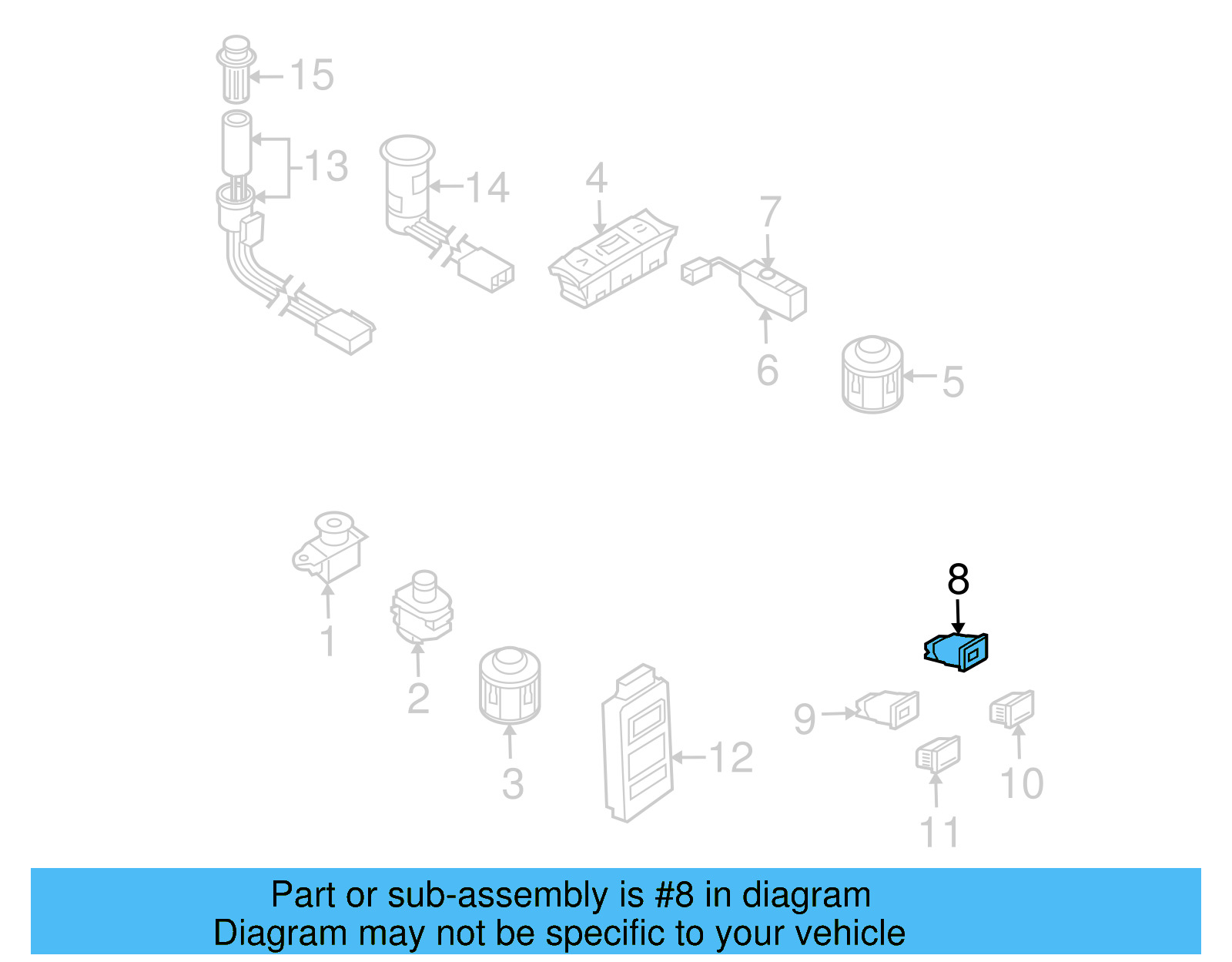 15
13
14
4
7
6
5
1
2
3
12
8
9
10
11

Part or sub-assembly is #8 in diagram
Diagram may not be specific to your vehicle