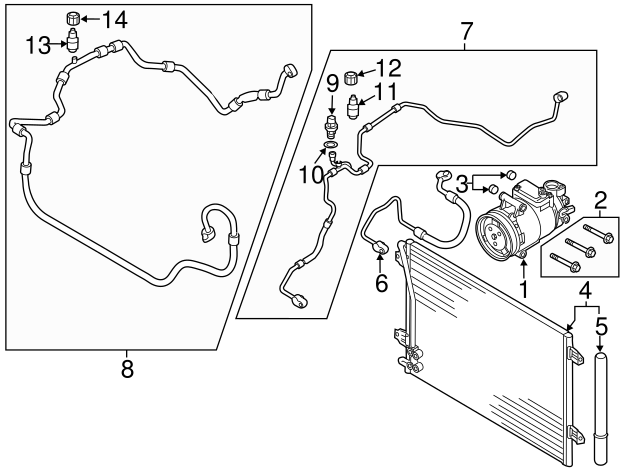 14
13
7
12
9
11
10
3
2
6
1
4
5
8