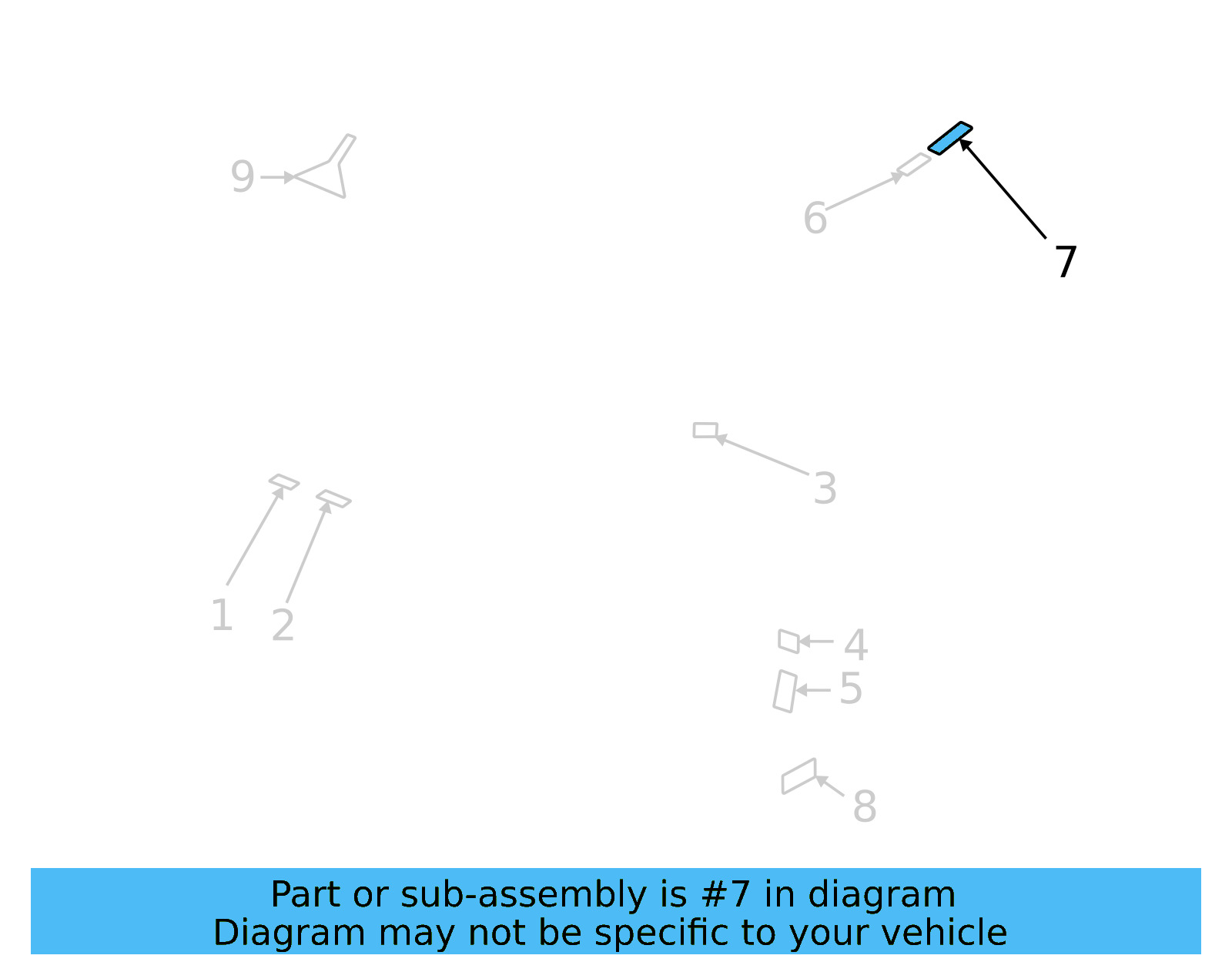 9

6

7

3

1

2

4

5

8

Part or sub-assembly is #7 in diagram
Diagram may not be specific to your vehicle