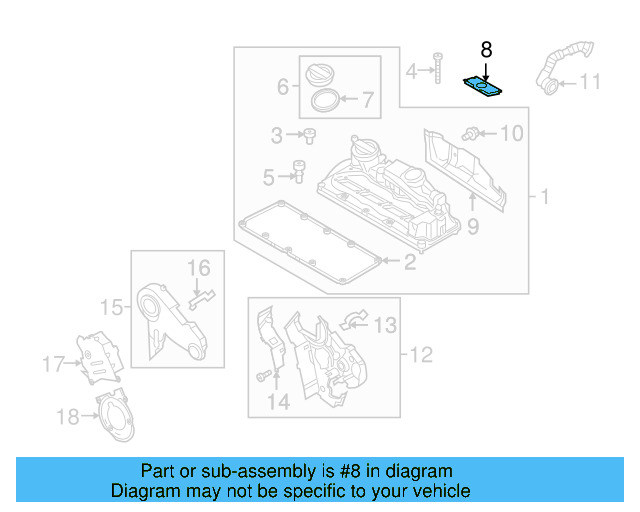 8
4
11
6
7
3
10
5
1
9
2
16
15
13
12
17
14
18

Part or sub-assembly is #8 in diagram
Diagram may not be specific to your vehicle