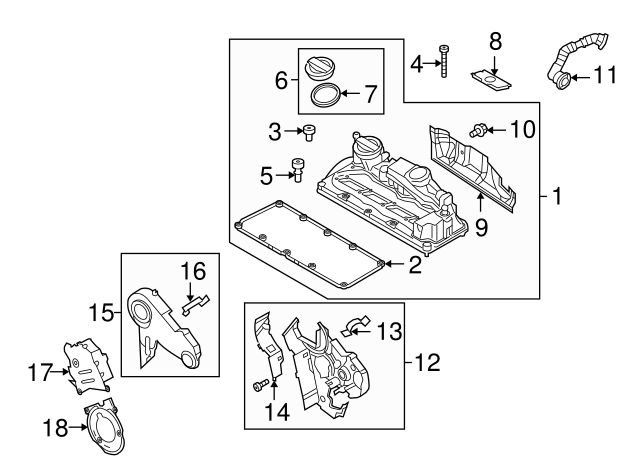 8
4
11
6
7
3
10
5
1
9
2
16
15
13
12
17
14
18