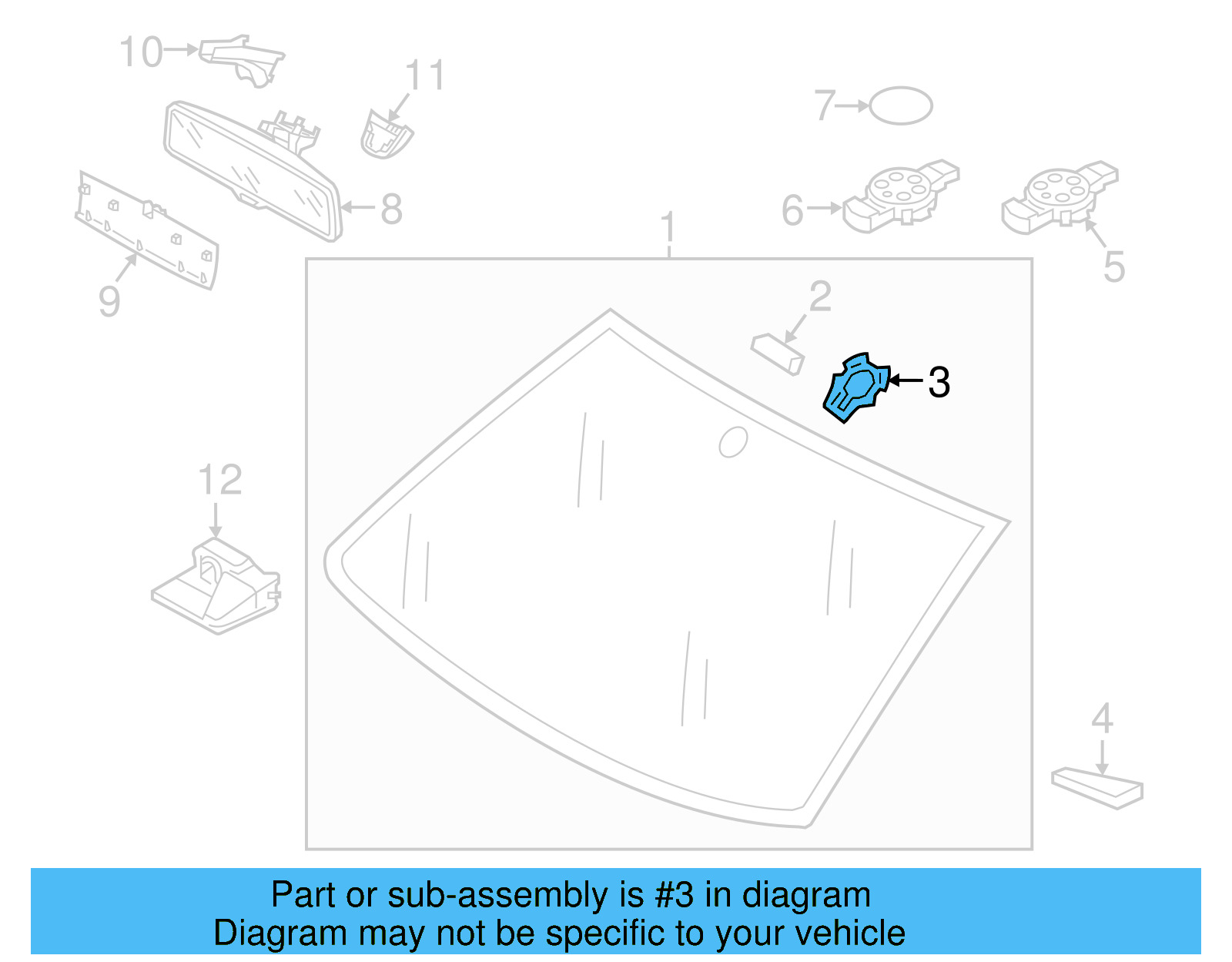 10
11
7
8
6
5
9
1
2
3
12
4

Part or sub-assembly is #3 in diagram
Diagram may not be specific to your vehicle