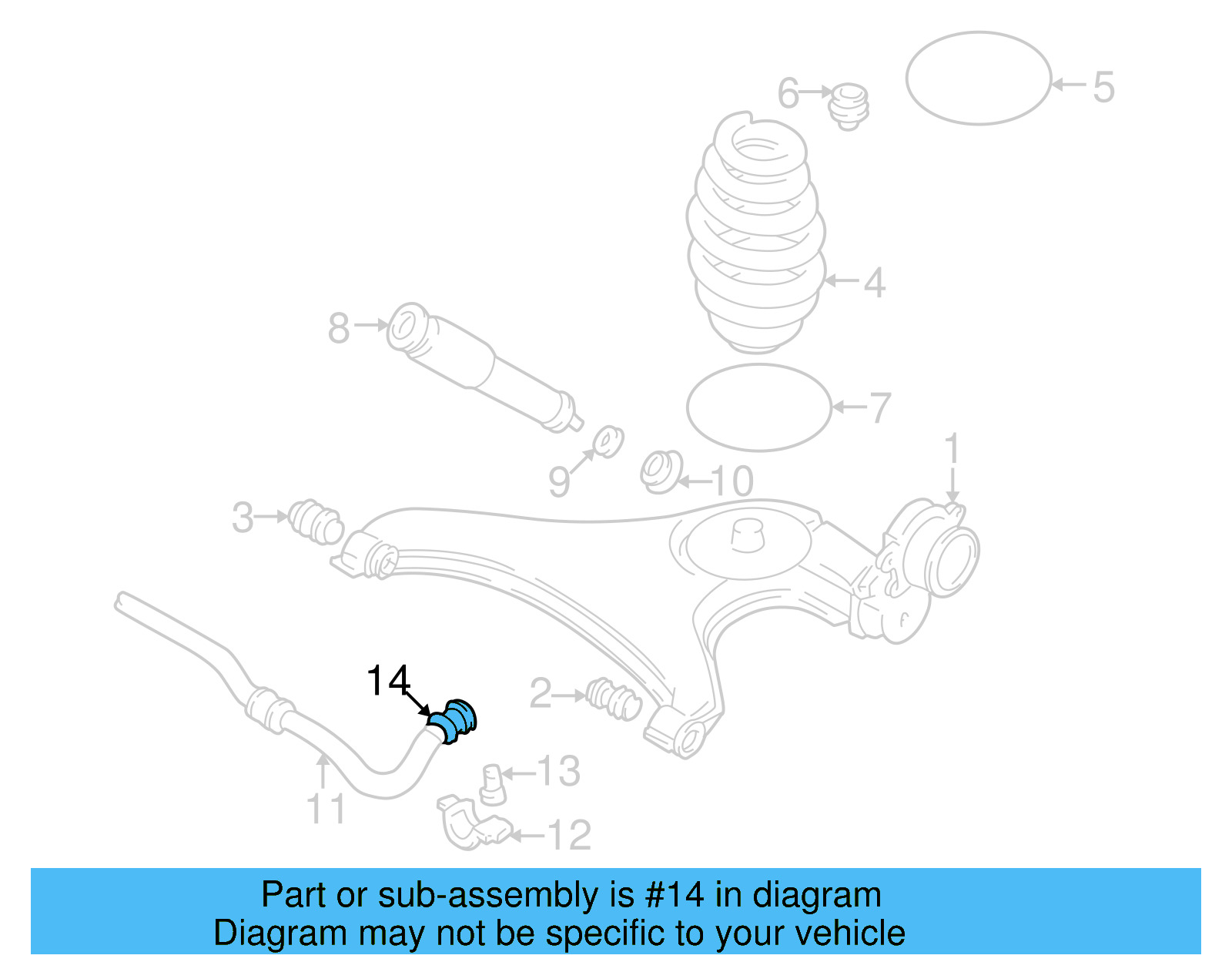 6
5
4
8
7
1
9
10
3
14
2
13
11
12

Part or sub-assembly is #14 in diagram
Diagram may not be specific to your vehicle