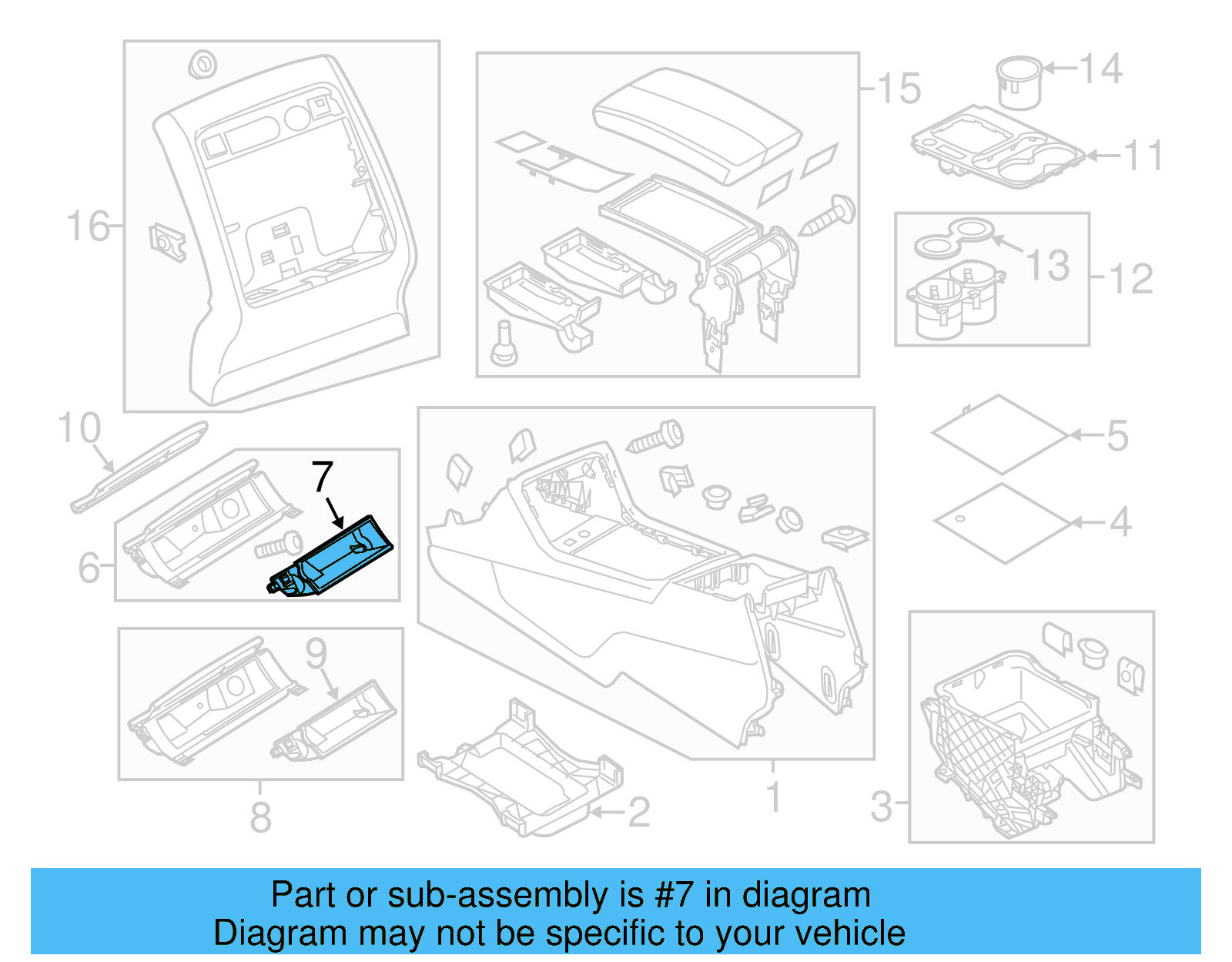 16
15
14
11
13
12
10
7
6
5
4
9
8
2
1
3

Part or sub-assembly is #7 in diagram
Diagram may not be specific to your vehicle