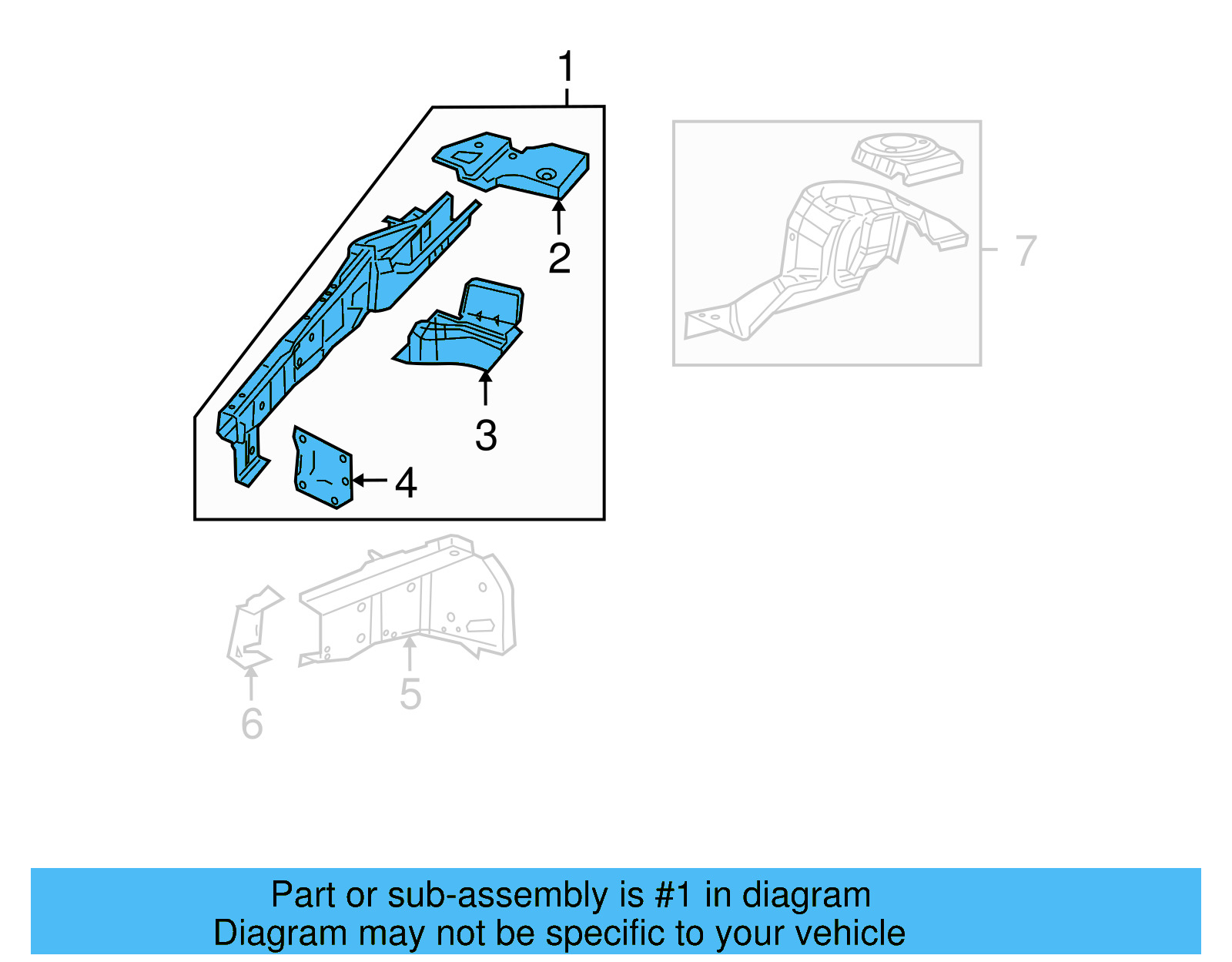 1
2
3
4
7
5
6

Part or sub-assembly is #1 in diagram
Diagram may not be specific to your vehicle