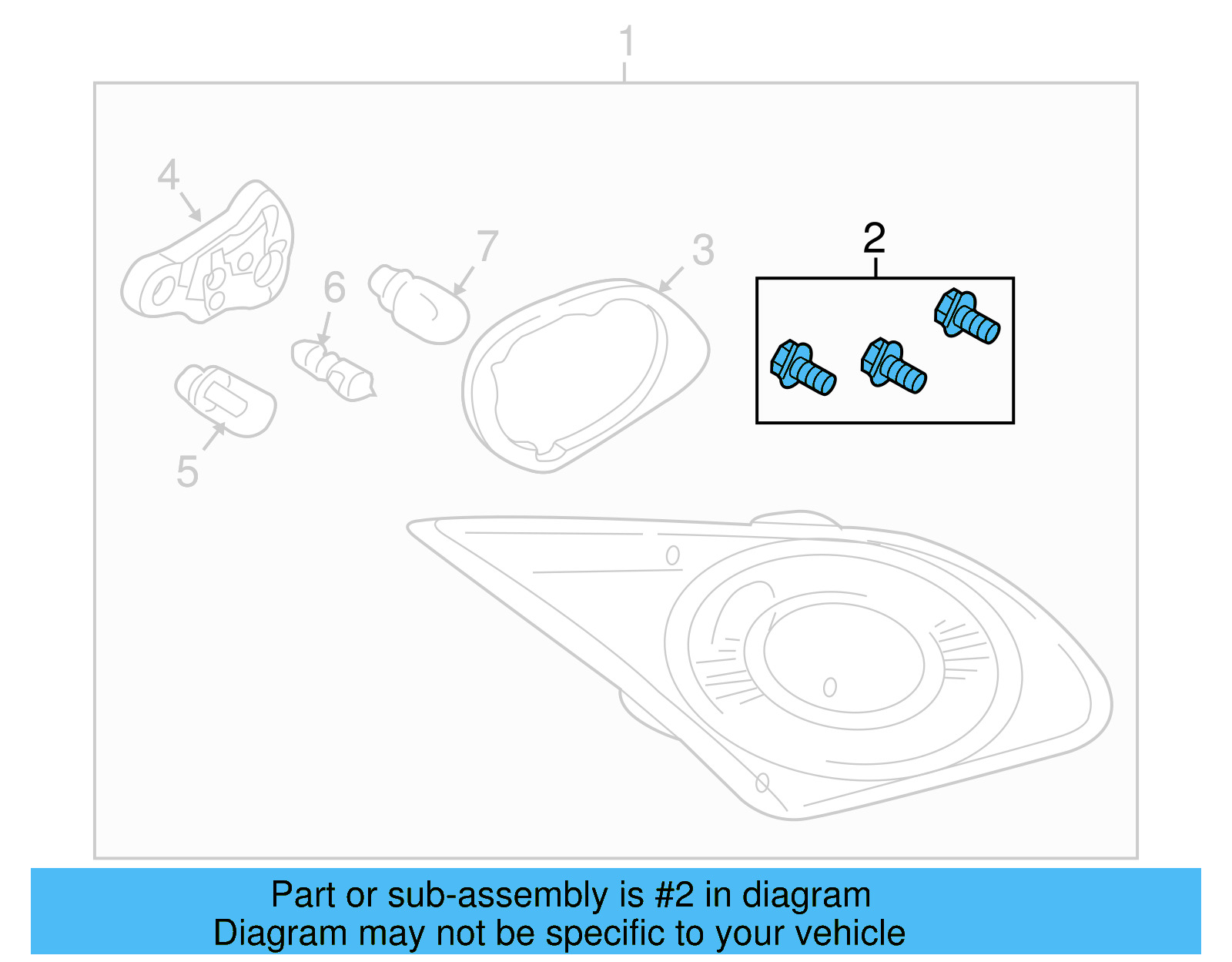 1
4
7
3
2
6
5

Part or sub-assembly is #2 in diagram
Diagram may not be specific to your vehicle