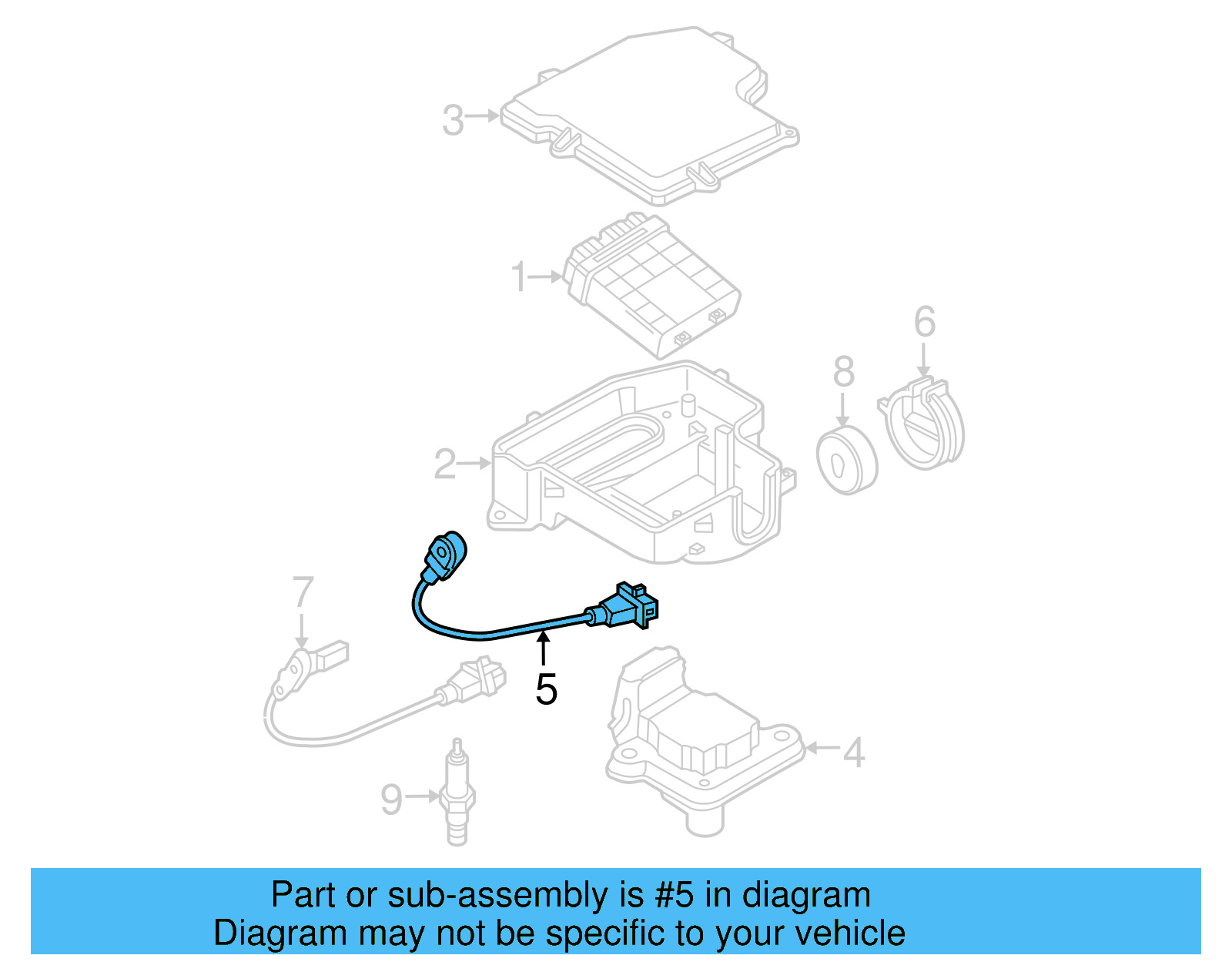 3
1
6
8
2
7
5
4
9

Part or sub-assembly is #5 in diagram
Diagram may not be specific to your vehicle