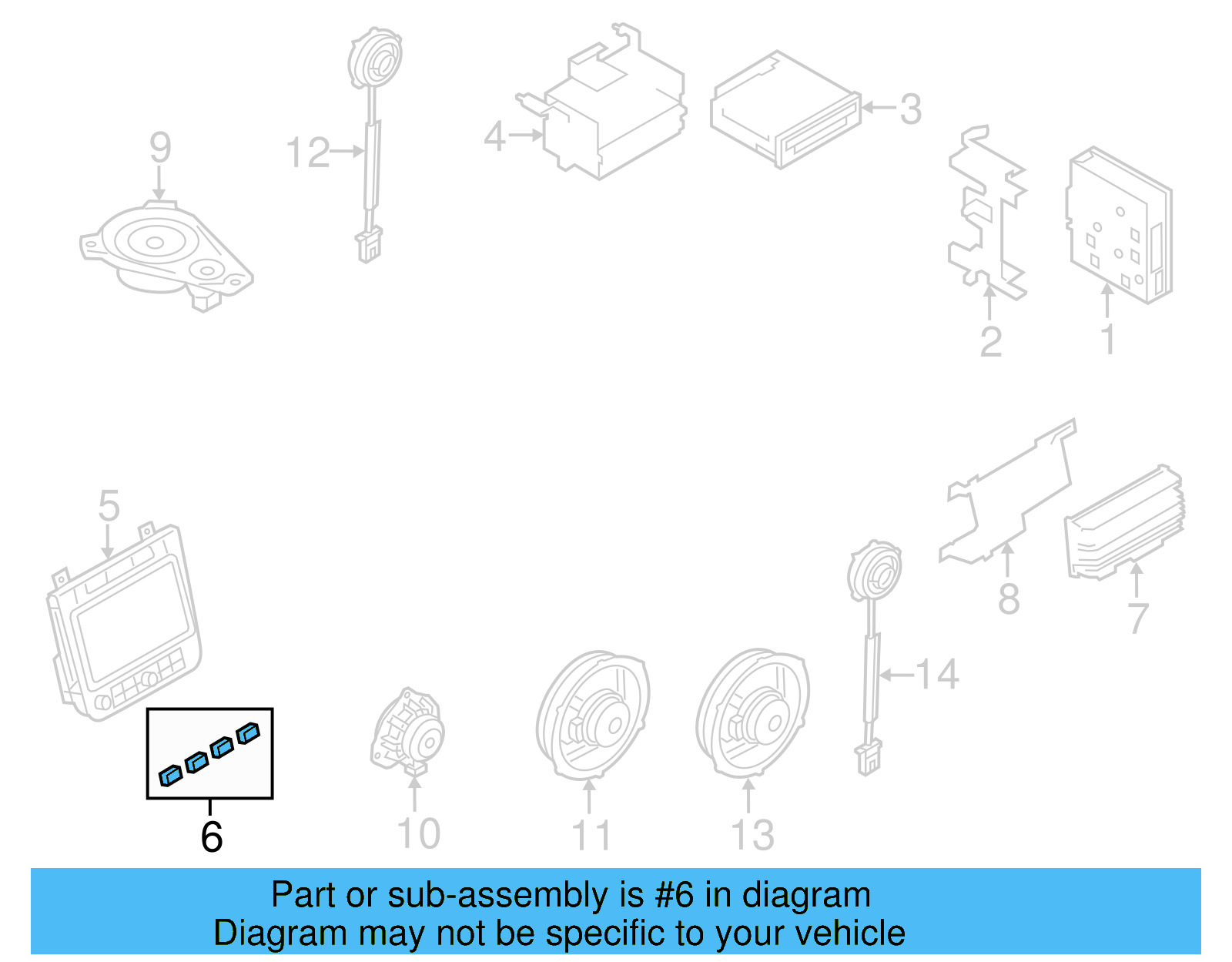 9
12
4
3
2
1
5
8
7
14
6
10
11
13

Part or sub-assembly is #6 in diagram
Diagram may not be specific to your vehicle