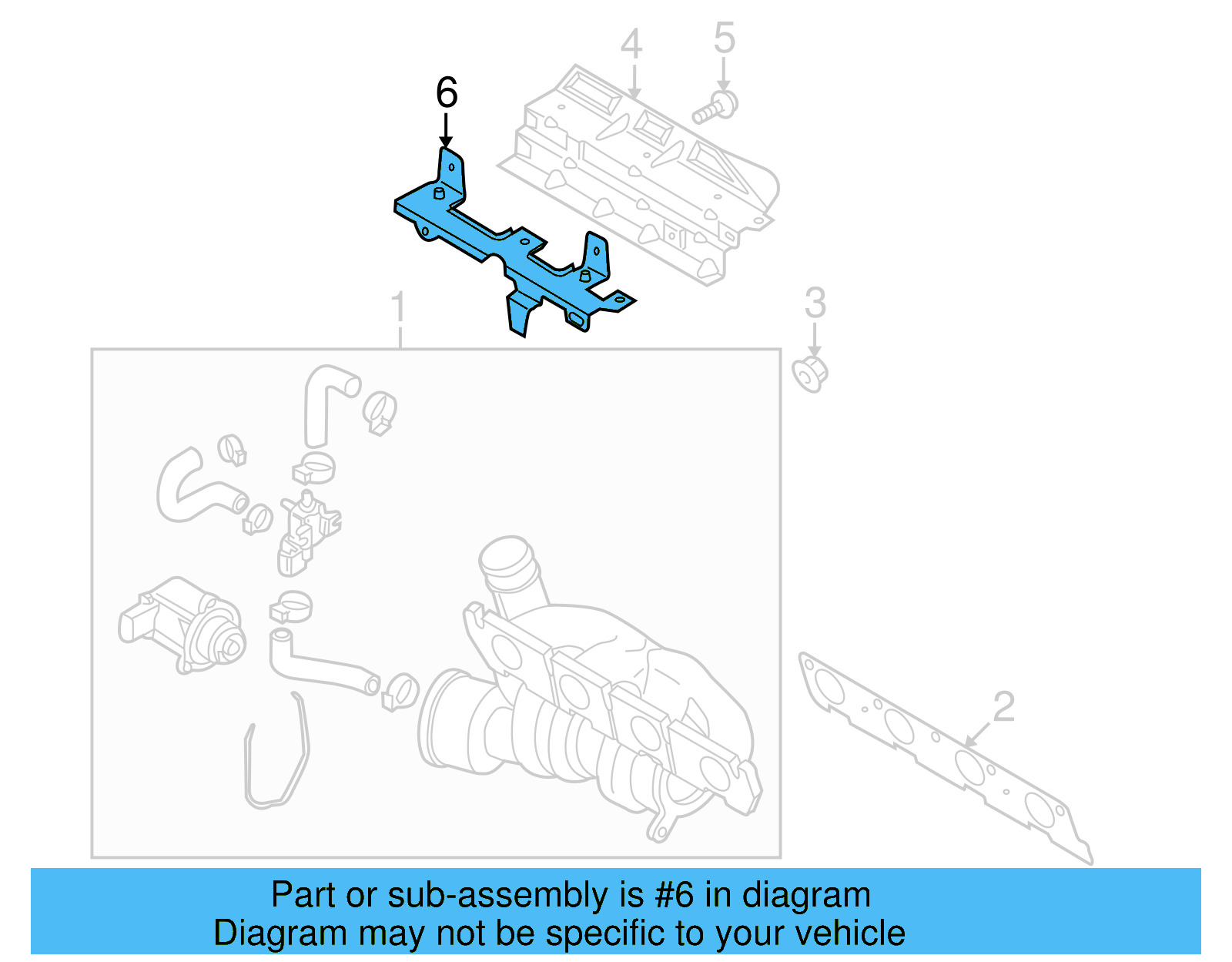 4
5
6
1
3
2

Part or sub-assembly is #6 in diagram
Diagram may not be specific to your vehicle