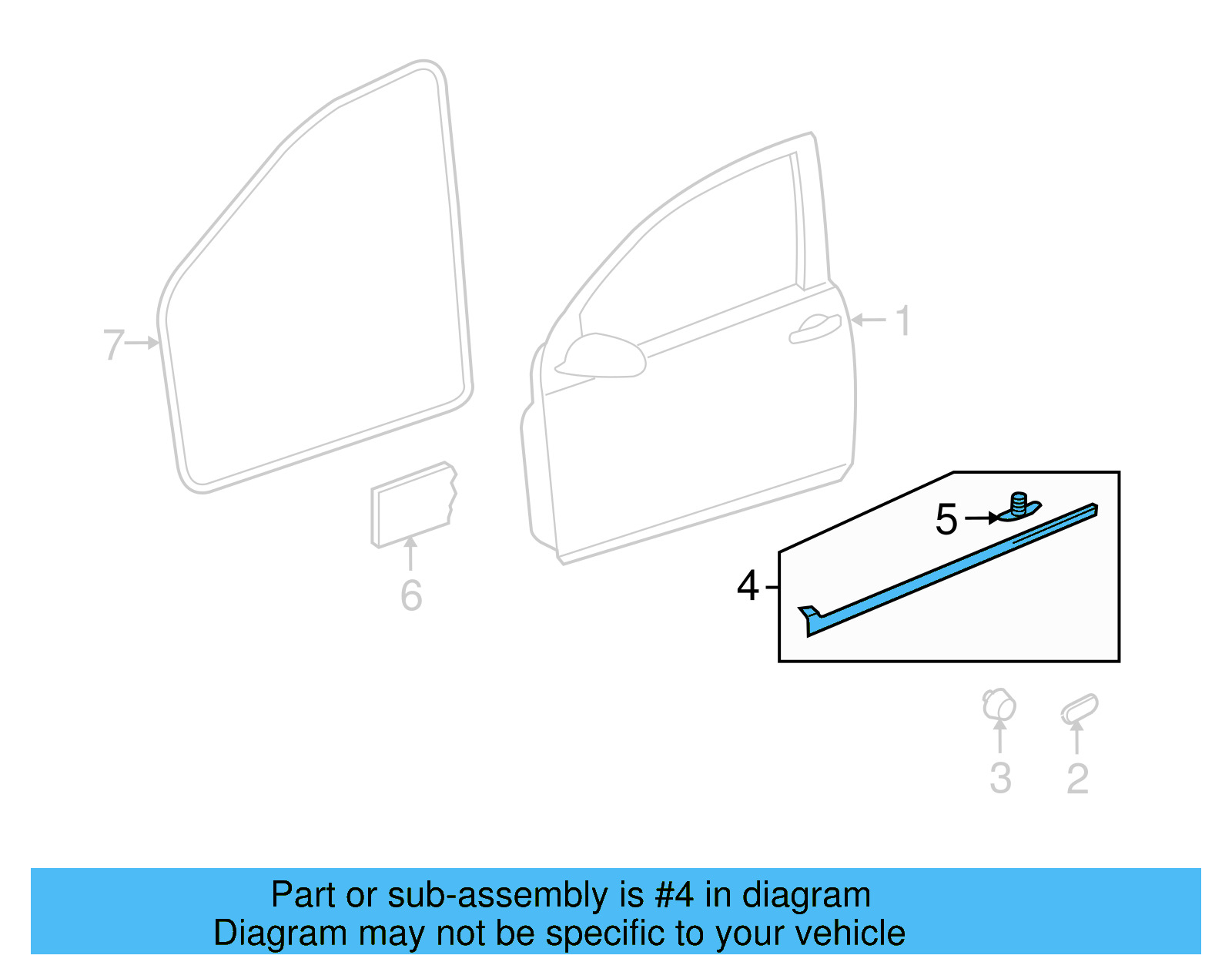 7
1
6
5
4
3
2

Part or sub-assembly is #4 in diagram
Diagram may not be specific to your vehicle