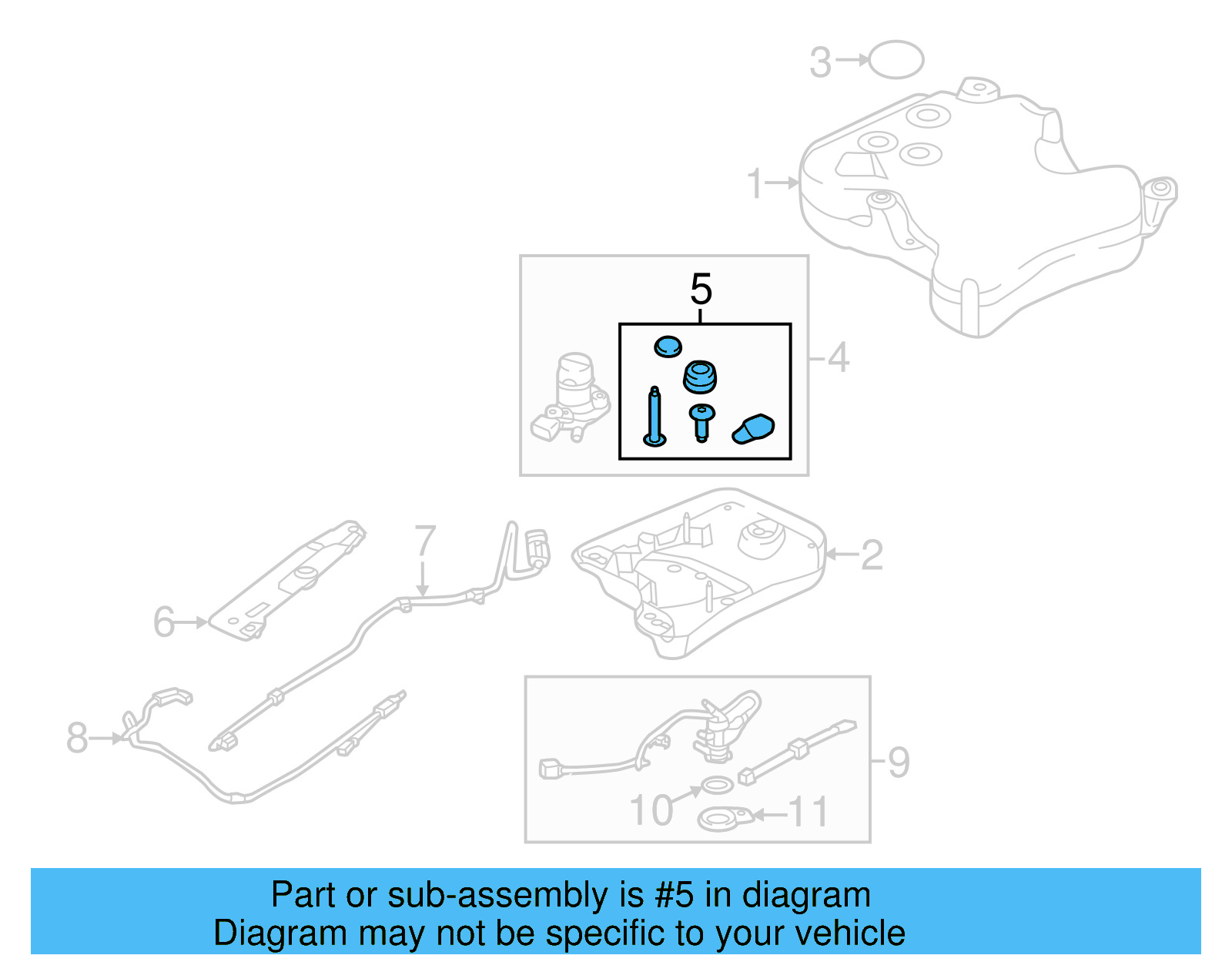 3
1
5
4
7
2
6
8
9
10
11

Part or sub-assembly is #5 in diagram
Diagram may not be specific to your vehicle