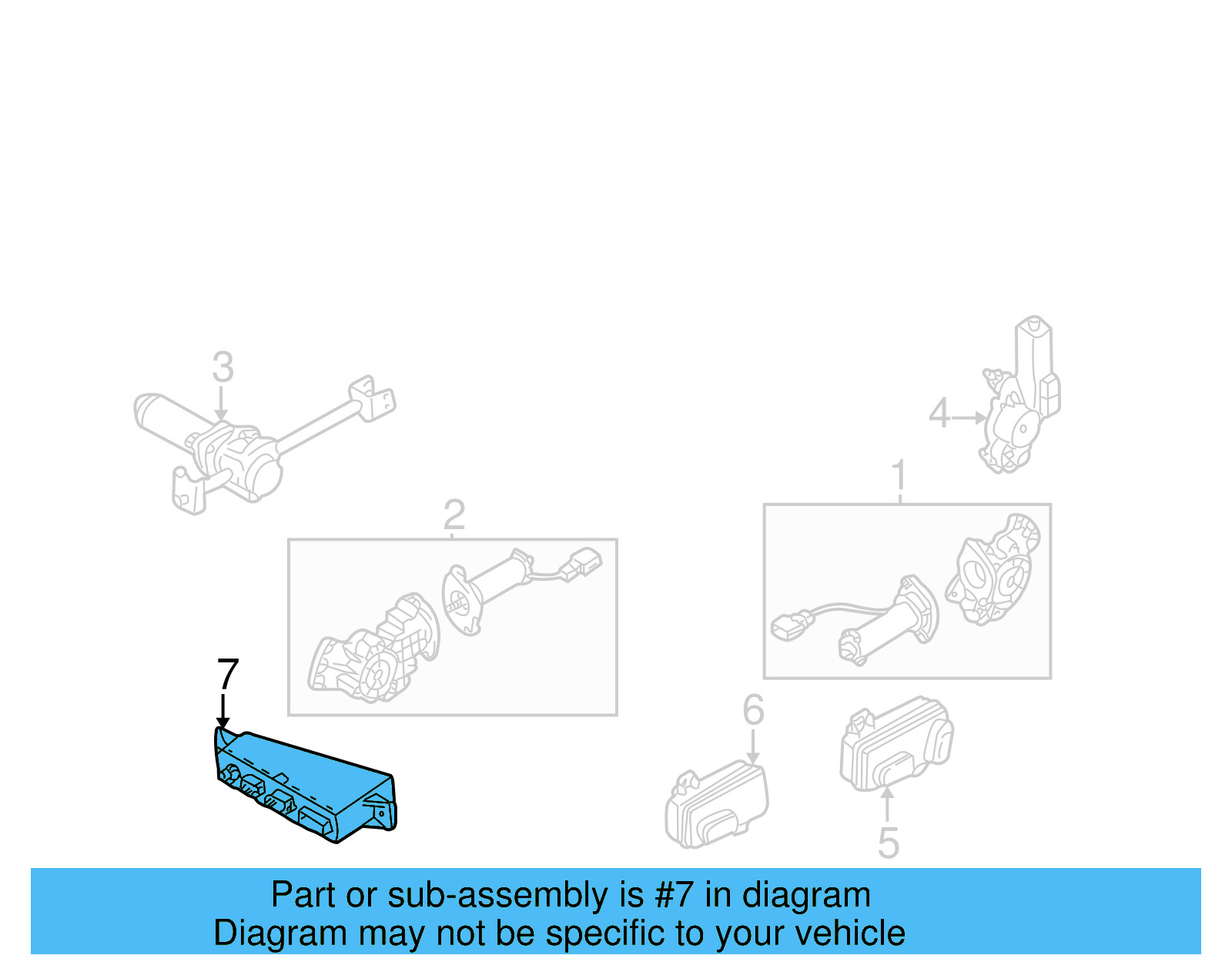 3

4

1

2

7

6

5

Part or sub-assembly is #7 in diagram
Diagram may not be specific to your vehicle