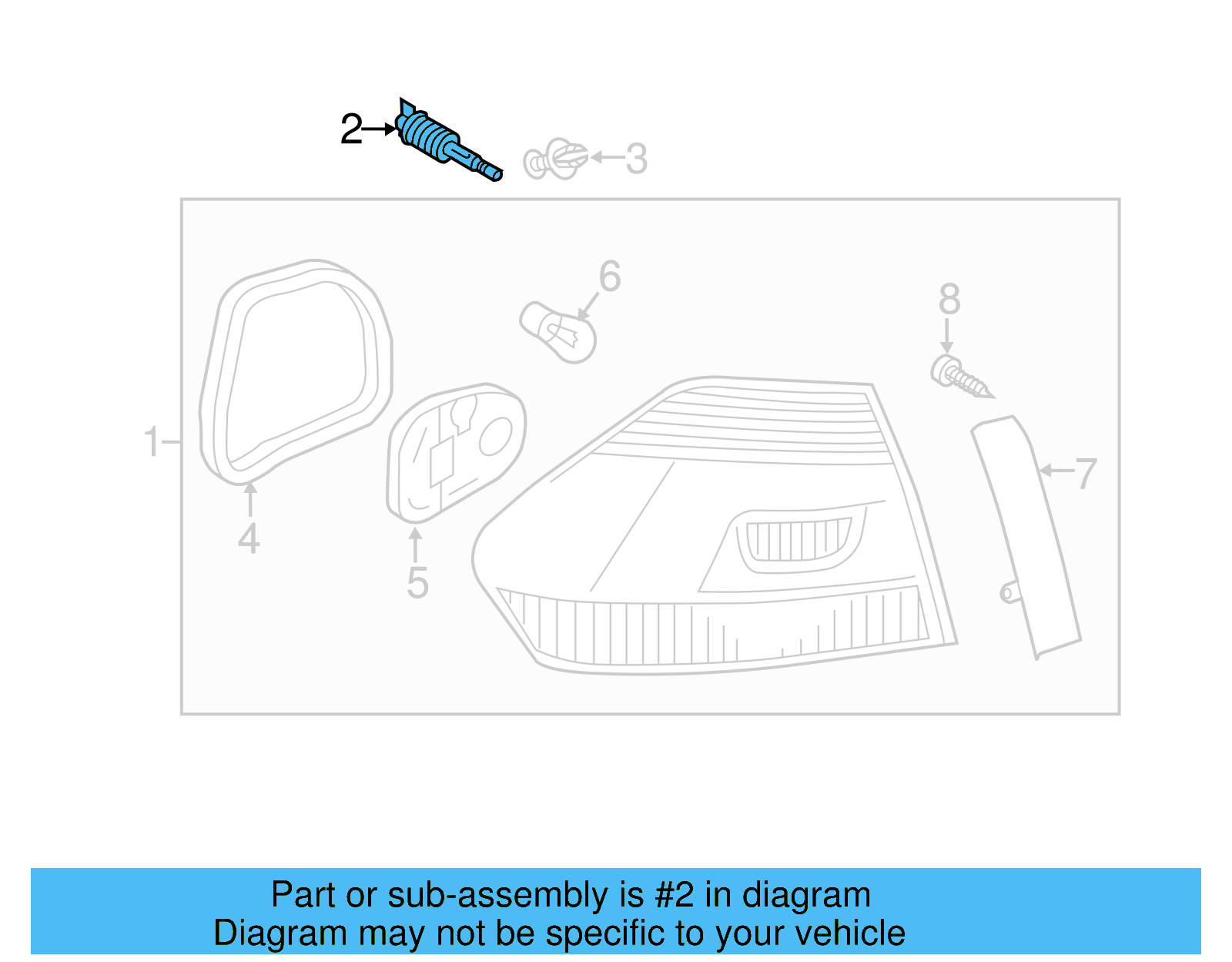 2
3
6
8
1
7
4
5

Part or sub-assembly is #2 in diagram
Diagram may not be specific to your vehicle