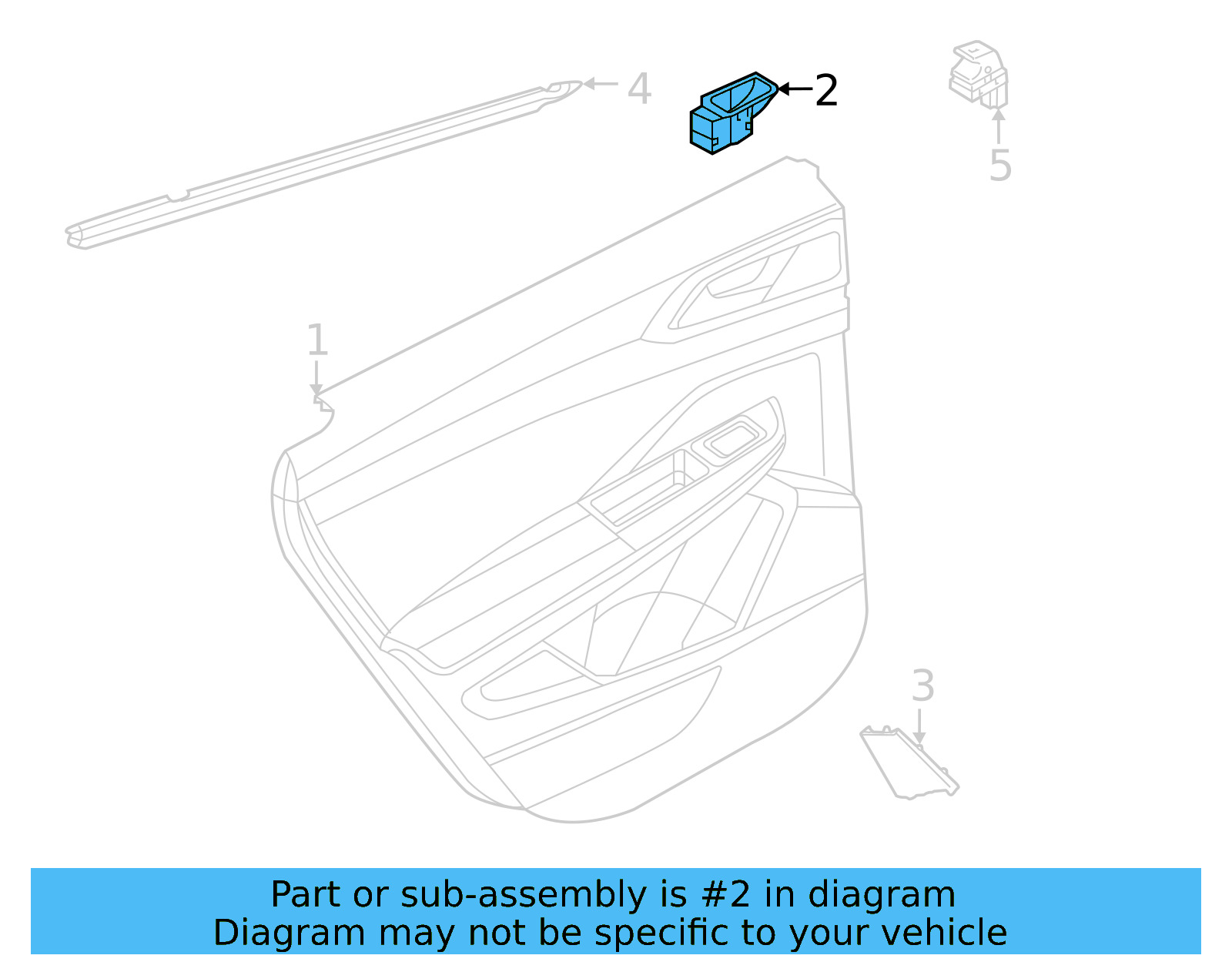 4
2
5
1
3

Part or sub-assembly is #2 in diagram
Diagram may not be specific to your vehicle